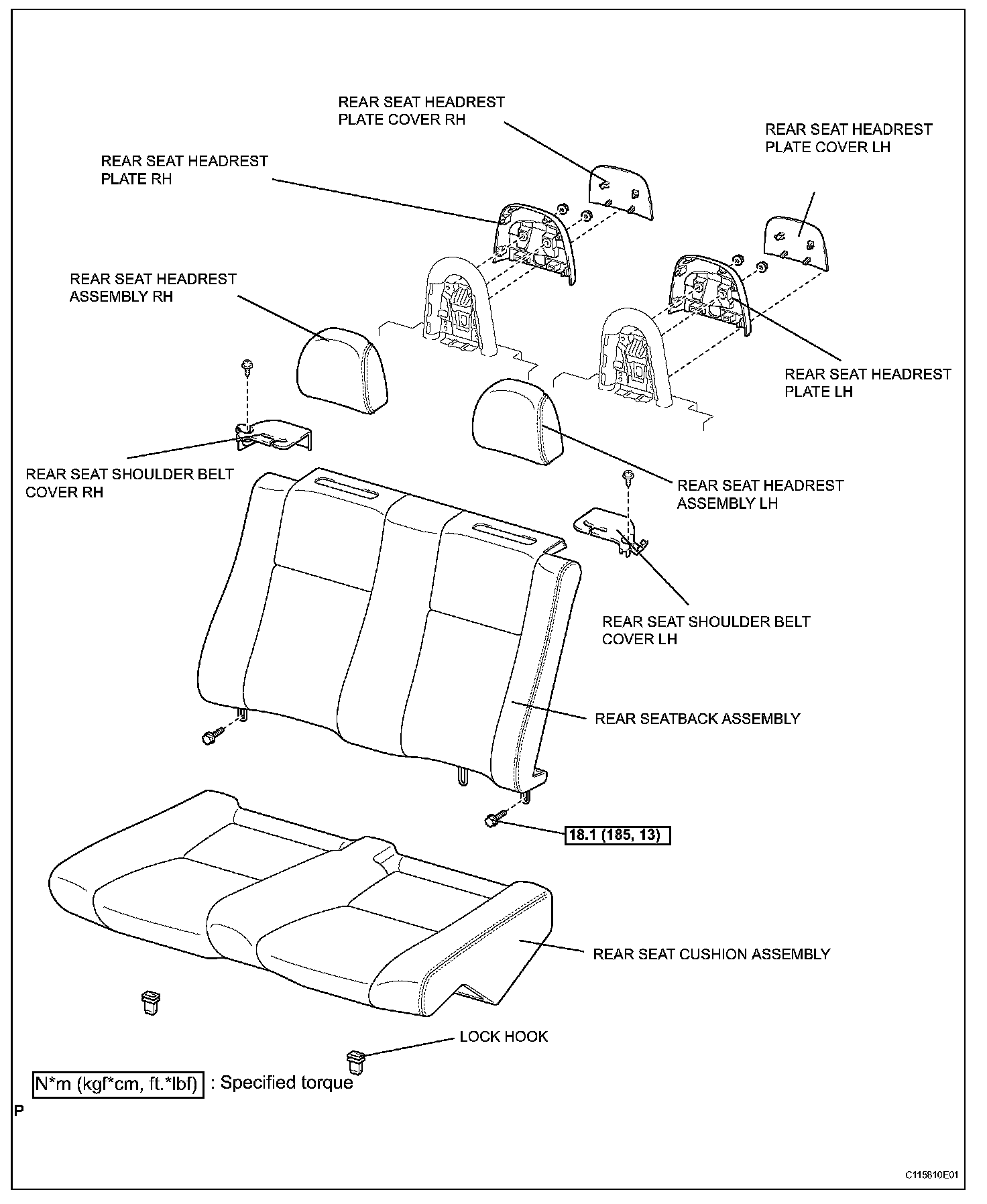 REAR SEAT HEADREST PLATE COVER RH

REAR SEAT HEADREST PLATE COVER LH

REAR SEAT HEADREST PLATE RH

REAR SEAT HEADREST ASSEMBLY RH

REAR SEAT HEADREST PLATE LH

REAR SEAT SHOULDER BELT COVER RH

REAR SEAT HEADREST ASSEMBLY LH

REAR SEAT SHOULDER BELT COVER LH

REAR SEATBACK ASSEMBLY

18.1 (185, 13)

REAR SEAT CUSHION ASSEMBLY

LOCK HOOK

N*m (kgf*cm, ft.*lbf) : Specified torque

P

C115810E01