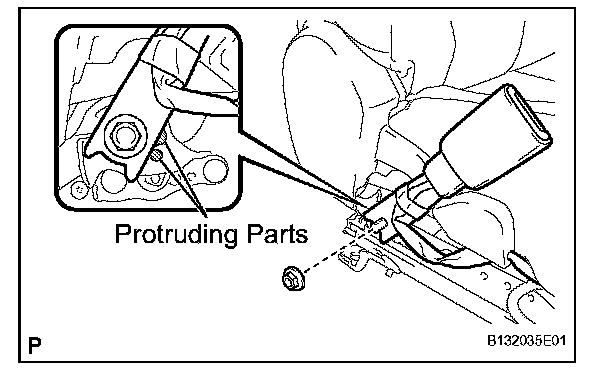 Protruding Parts

P

B132035E01