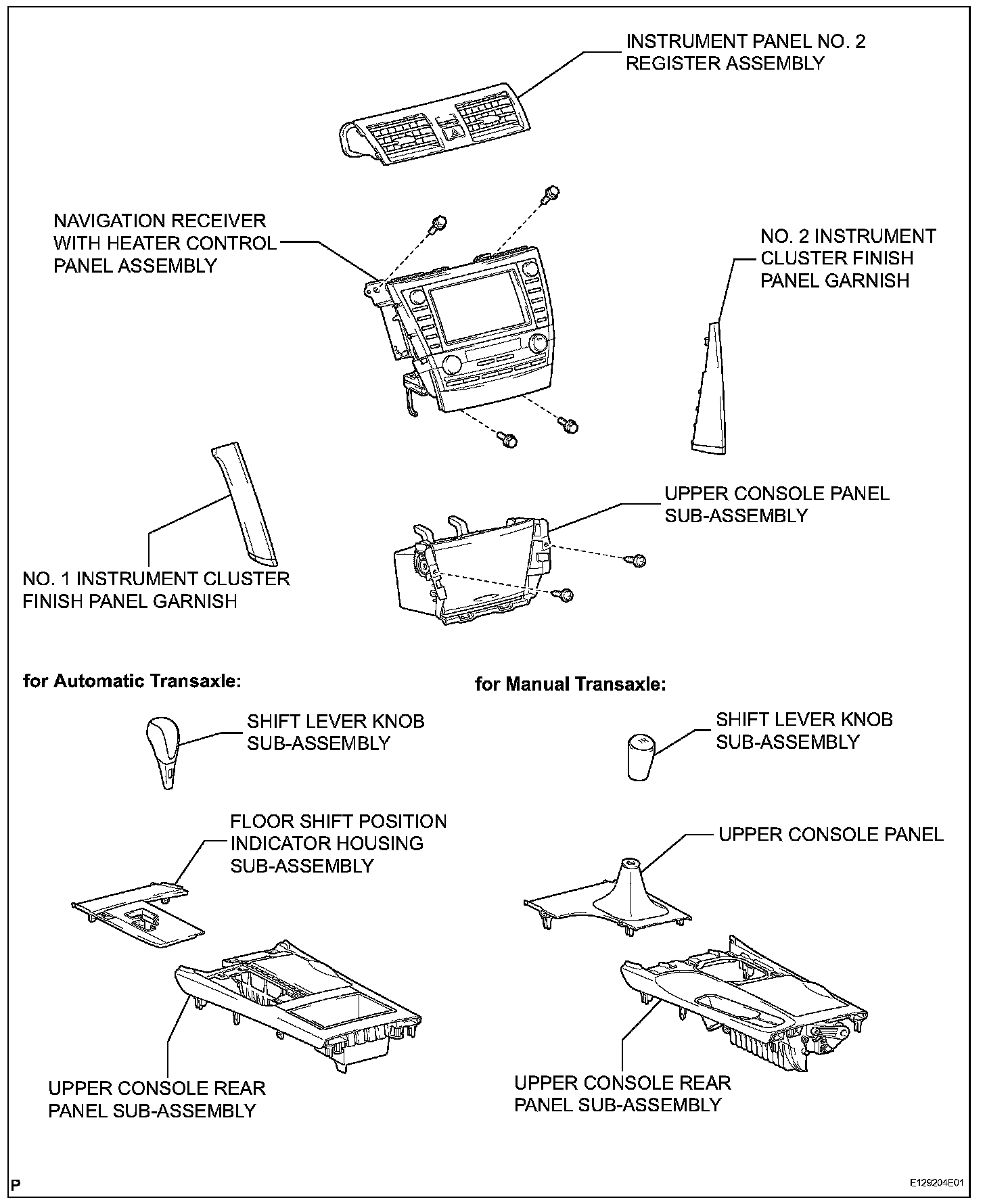 INSTRUMENT PANEL NO. 2 REGISTER ASSEMBLY

NAVIGATION RECEIVER WITH HEATER CONTROL PANEL ASSEMBLY

NO. 2 INSTRUMENT CLUSTER FINISH PANEL GARNISH

UPPER CONSOLE PANEL SUB-ASSEMBLY

NO. 1 INSTRUMENT CLUSTER FINISH PANEL GARNISH

for Automatic Transaxle:

SHIFT LEVER KNOB SUB-ASSEMBLY

FLOOR SHIFT POSITION INDICATOR HOUSING SUB-ASSEMBLY

UPPER CONSOLE REAR PANEL SUB-ASSEMBLY

for Manual Transaxle:

SHIFT LEVER KNOB SUB-ASSEMBLY

UPPER CONSOLE PANEL

UPPER CONSOLE REAR PANEL SUB-ASSEMBLY

P

E129204E01