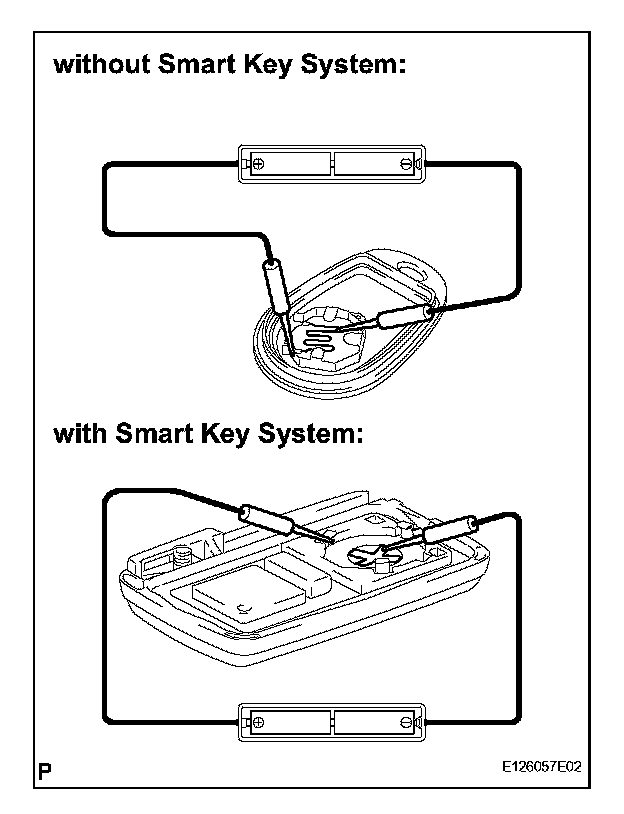 without Smart Key System:

with Smart Key System:

P

E126057E02