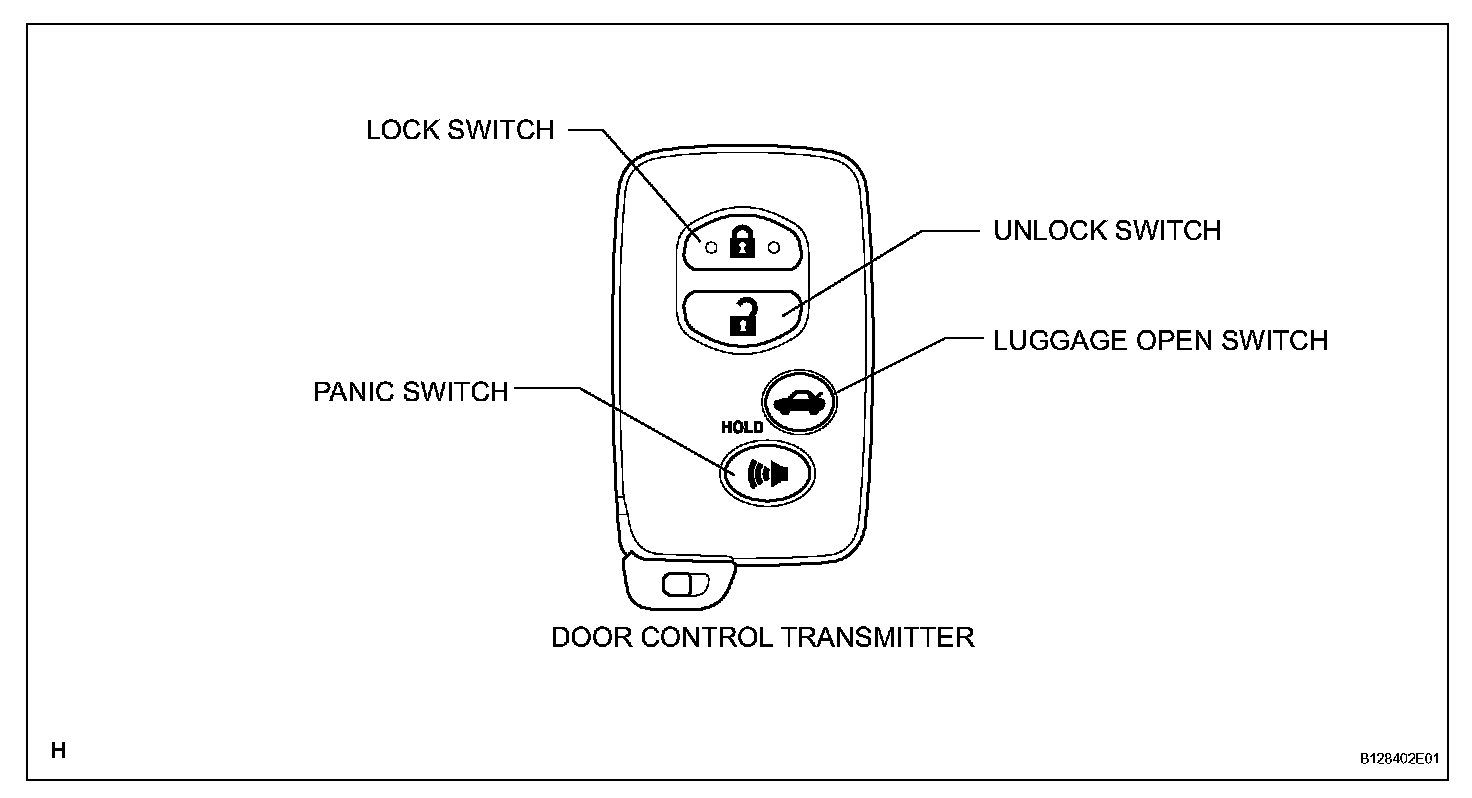 LOCK SWITCH

UNLOCK SWITCH

LUGGAGE OPEN SWITCH

PANIC SWITCH

HOLD

DOOR CONTROL TRANSMITTER

H

B128402E01