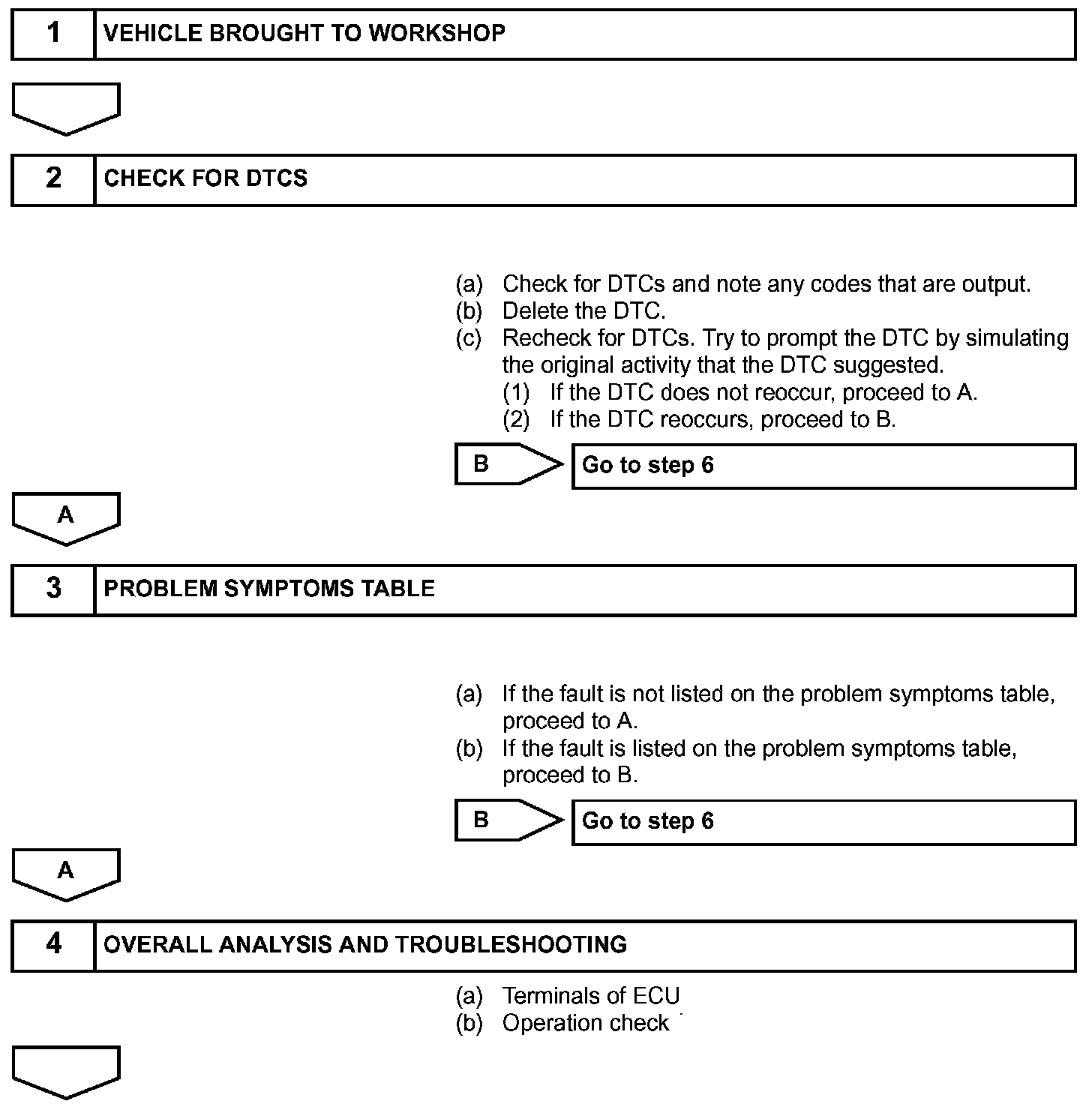 1 VEHICLE BROUGHT TO WORKSHOP

2 CHECK FOR DTCS

(a) Check for DTCs and note any codes that are output.
(b) Delete the DTC.
(c) Recheck for DTCs. Try to prompt the DTC by simulating the original activity that the DTC suggested.
(1) If the DTC does not reoccur, proceed to A.
(2) If the DTC reoccurs, proceed to B.

B Go to step 6

A

3 PROBLEM SYMPTOMS TABLE

(a) If the fault is not listed on the problem symptoms table, proceed to A.
(b) If the fault is listed on the problem symptoms table, proceed to B.

B Go to step 6

A

4 OVERALL ANALYSIS AND TROUBLESHOOTING

(a) Terminals of ECU
(b) Operation check