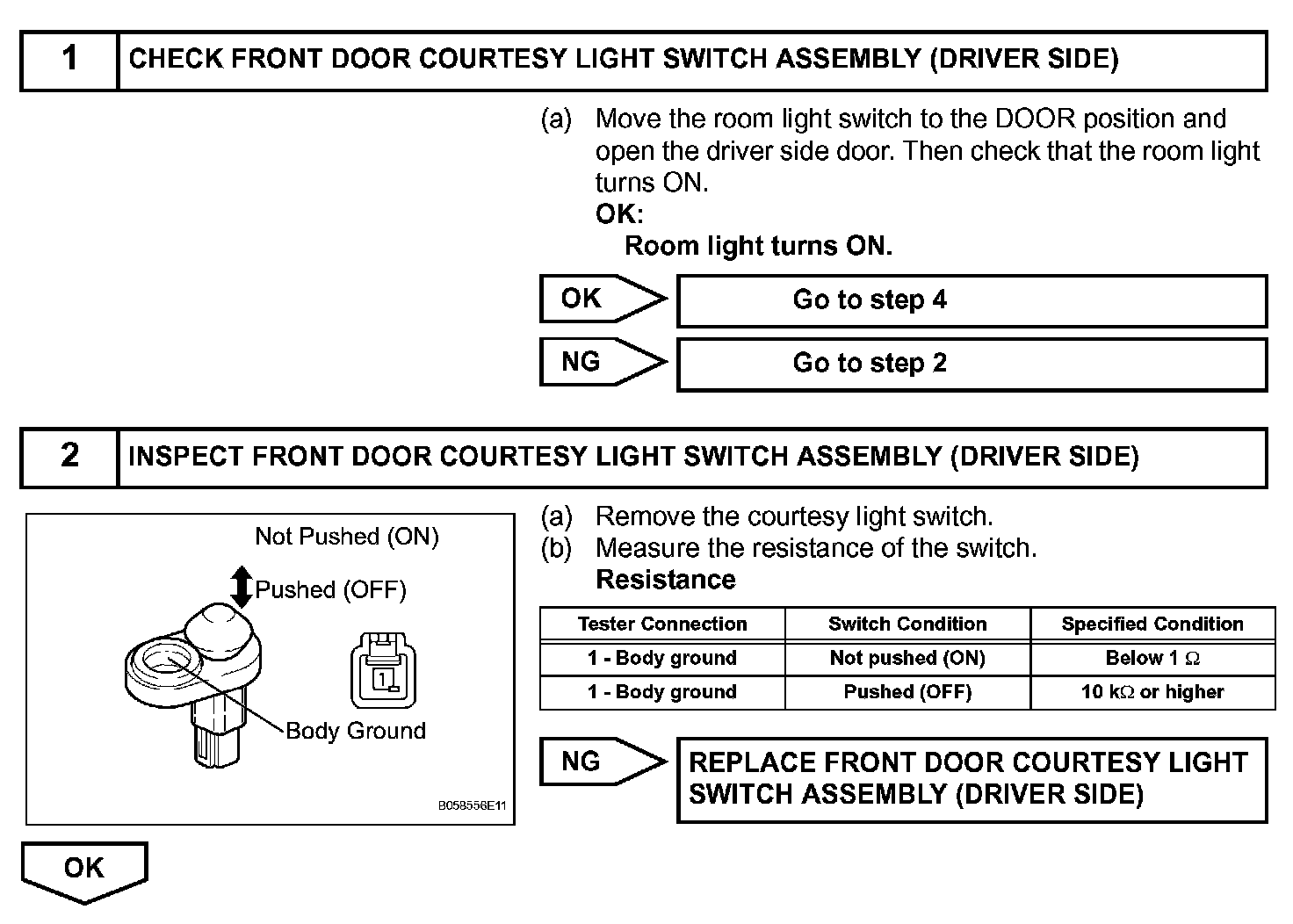 1 CHECK FRONT DOOR COURTESY LIGHT SWITCH ASSEMBLY (DRIVER SIDE)

(a) Move the room light switch to the DOOR position and open the driver side door. Then check that the room light turns ON.
OK:
Room light turns ON.

OK Go to step 4

NG Go to step 2

2 INSPECT FRONT DOOR COURTESY LIGHT SWITCH ASSEMBLY (DRIVER SIDE)

Not Pushed (ON)
Pushed (OFF)
1
Body Ground
B058556E11

(a) Remove the courtesy light switch.
(b) Measure the resistance of the switch.
Resistance

| Tester Connection | Switch Condition | Specified Condition |
|---|---|---|
| 1 - Body ground | Not pushed (ON) | Below 1 $\Omega$ |
| 1 - Body ground | Pushed (OFF) | 10 k$\Omega$ or higher |

NG REPLACE FRONT DOOR COURTESY LIGHT SWITCH ASSEMBLY (DRIVER SIDE)

OK