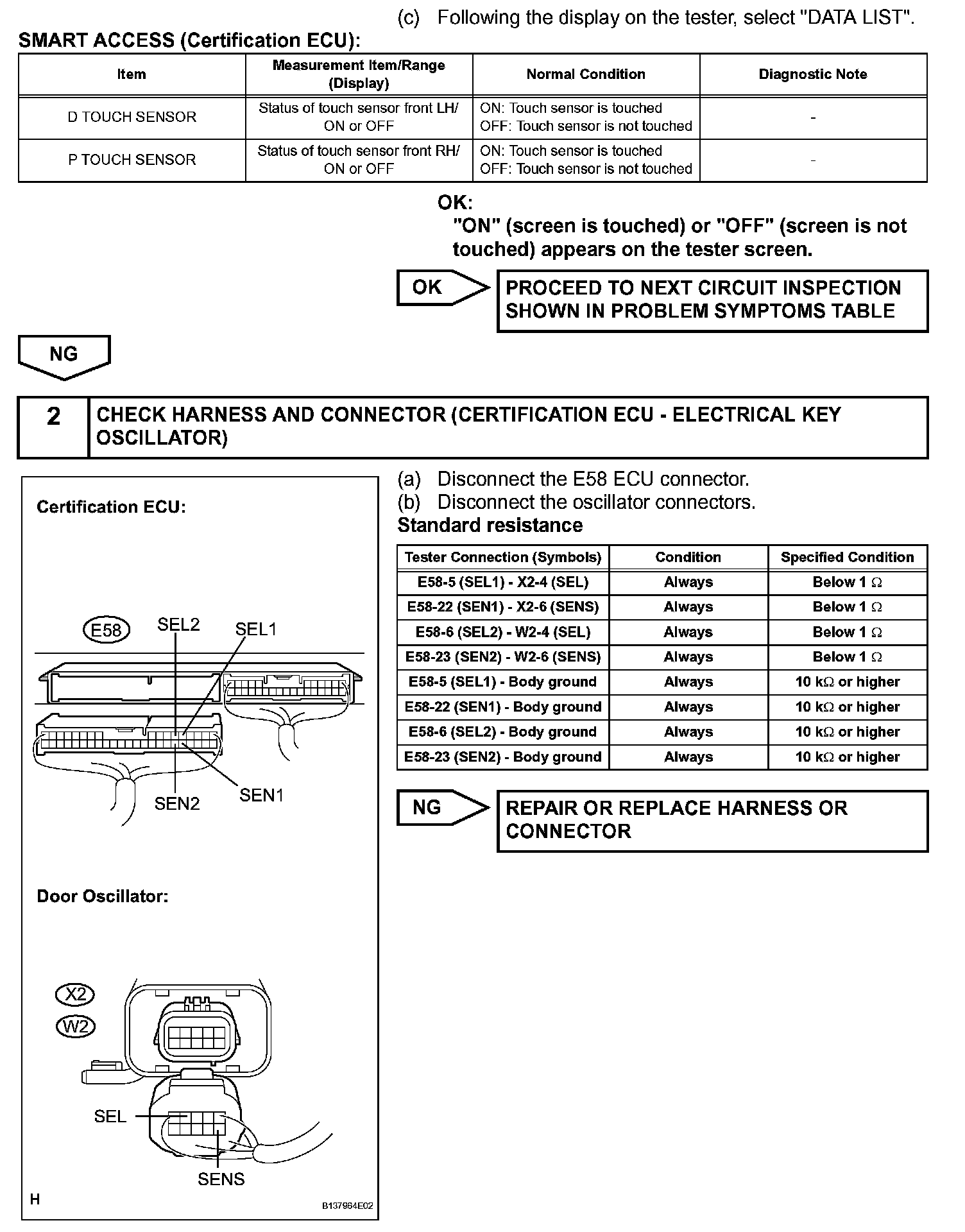 (c) Following the display on the tester, select "DATA LIST".

SMART ACCESS (Certification ECU):

| Item | Measurement Item/Range (Display) | Normal Condition | Diagnostic Note |
|---|---|---|---|
| D TOUCH SENSOR | Status of touch sensor front LH/ ON or OFF | ON: Touch sensor is touched OFF: Touch sensor is not touched | - |
| P TOUCH SENSOR | Status of touch sensor front RH/ ON or OFF | ON: Touch sensor is touched OFF: Touch sensor is not touched | - |

OK:
"ON" (screen is touched) or "OFF" (screen is not touched) appears on the tester screen.

OK

PROCEED TO NEXT CIRCUIT INSPECTION SHOWN IN PROBLEM SYMPTOMS TABLE

NG

2 CHECK HARNESS AND CONNECTOR (CERTIFICATION ECU - ELECTRICAL KEY OSCILLATOR)

Certification ECU:

E58 SEL2 SEL1 SEN2 SEN1

Door Oscillator:

X2 W2 SEL SENS

H B137964E02

(a) Disconnect the E58 ECU connector.
(b) Disconnect the oscillator connectors.
Standard resistance

| Tester Connection (Symbols) | Condition | Specified Condition |
|---|---|---|
| E58-5 (SEL1) - X2-4 (SEL) | Always | Below 1 $\Omega$ |
| E58-22 (SEN1) - X2-6 (SENS) | Always | Below 1 $\Omega$ |
| E58-6 (SEL2) - W2-4 (SEL) | Always | Below 1 $\Omega$ |
| E58-23 (SEN2) - W2-6 (SENS) | Always | Below 1 $\Omega$ |
| E58-5 (SEL1) - Body ground | Always | 10 k$\Omega$ or higher |
| E58-22 (SEN1) - Body ground | Always | 10 k$\Omega$ or higher |
| E58-6 (SEL2) - Body ground | Always | 10 k$\Omega$ or higher |
| E58-23 (SEN2) - Body ground | Always | 10 k$\Omega$ or higher |

NG

REPAIR OR REPLACE HARNESS OR CONNECTOR