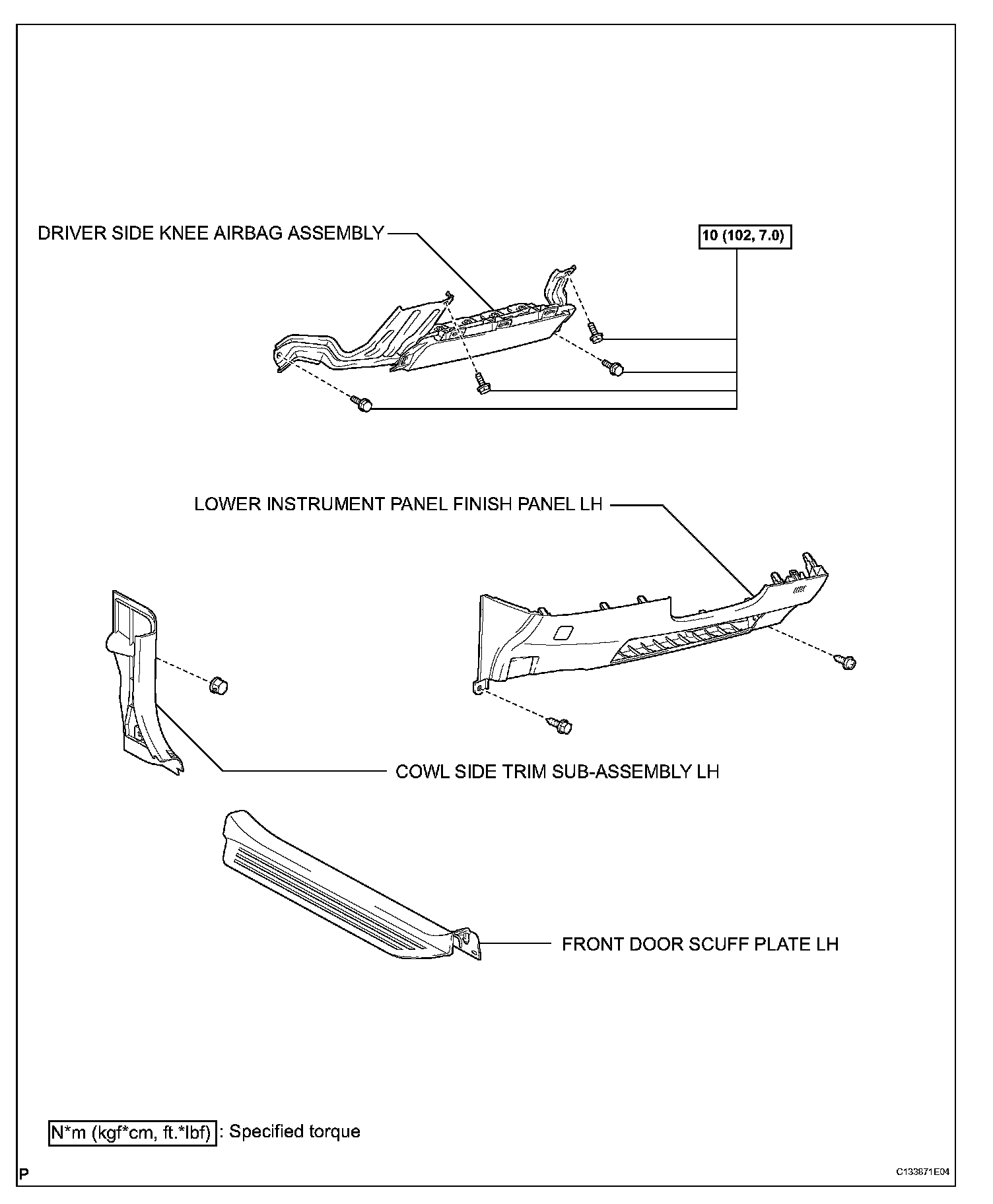 DRIVER SIDE KNEE AIRBAG ASSEMBLY

10 (102, 7.0)

LOWER INSTRUMENT PANEL FINISH PANEL LH

COWL SIDE TRIM SUB-ASSEMBLY LH

FRONT DOOR SCUFF PLATE LH

N*m (kgf*cm, ft.*lbf) : Specified torque

P

C133871E04