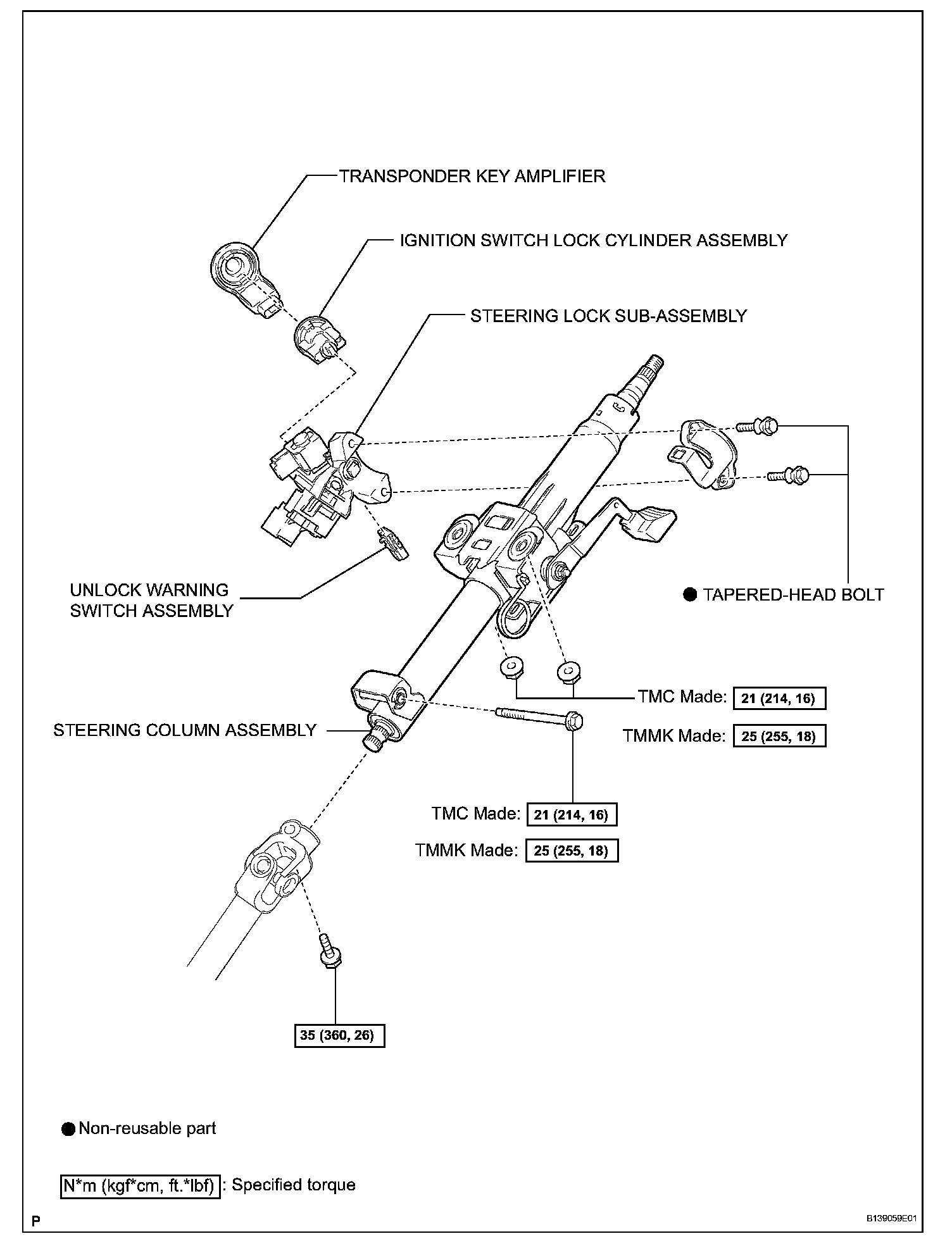 TRANSPONDER KEY AMPLIFIER

IGNITION SWITCH LOCK CYLINDER ASSEMBLY

STEERING LOCK SUB-ASSEMBLY

UNLOCK WARNING SWITCH ASSEMBLY

● TAPERED-HEAD BOLT

TMC Made: 21 (214, 16)

TMMK Made: 25 (255, 18)

STEERING COLUMN ASSEMBLY

TMC Made: 21 (214, 16)

TMMK Made: 25 (255, 18)

35 (360, 26)

● Non-reusable part

N*m (kgf*cm, ft.*lbf) : Specified torque

P

B139059E01