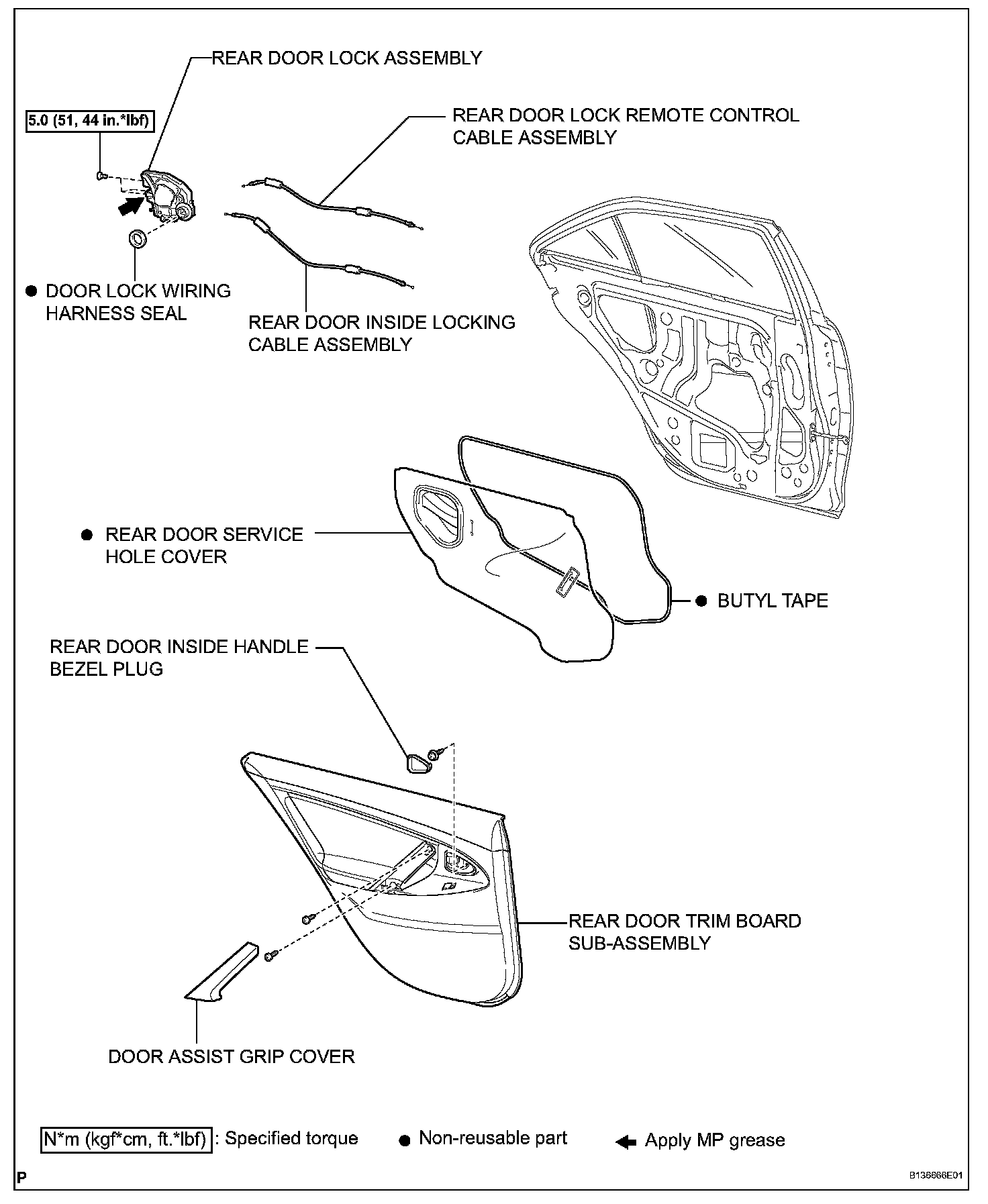 REAR DOOR LOCK ASSEMBLY

5.0 (51, 44 in.*lbf)

REAR DOOR LOCK REMOTE CONTROL CABLE ASSEMBLY

● DOOR LOCK WIRING HARNESS SEAL

REAR DOOR INSIDE LOCKING CABLE ASSEMBLY

● REAR DOOR SERVICE HOLE COVER

● BUTYL TAPE

REAR DOOR INSIDE HANDLE BEZEL PLUG

REAR DOOR TRIM BOARD SUB-ASSEMBLY

DOOR ASSIST GRIP COVER

N*m (kgf*cm, ft.*lbf) : Specified torque ● Non-reusable part Apply MP grease

P

B136666E01