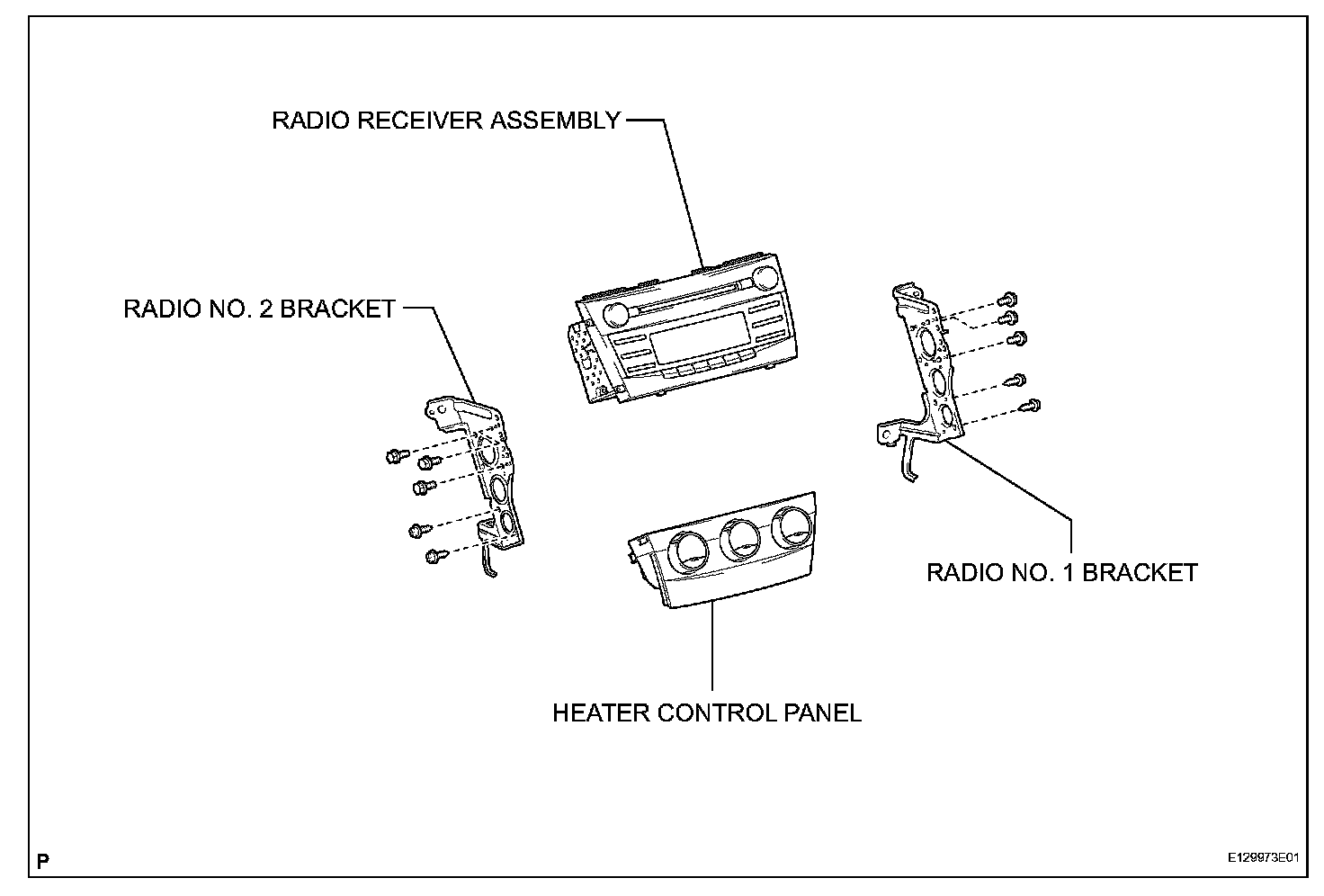 RADIO RECEIVER ASSEMBLY

RADIO NO. 2 BRACKET

RADIO NO. 1 BRACKET

HEATER CONTROL PANEL

P

E129973E01