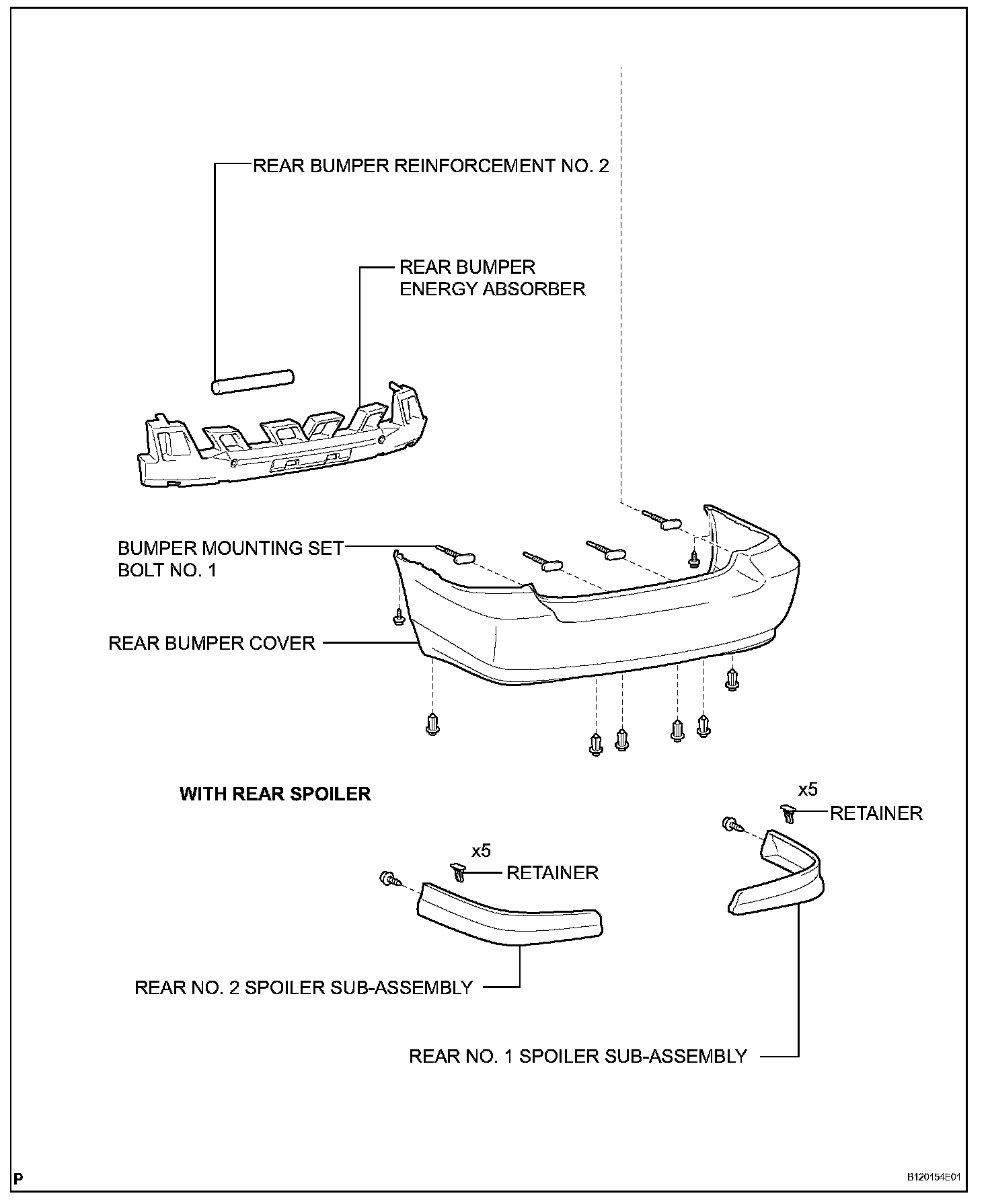 REAR BUMPER REINFORCEMENT NO. 2

REAR BUMPER ENERGY ABSORBER

BUMPER MOUNTING SET BOLT NO. 1

REAR BUMPER COVER

WITH REAR SPOILER

x5

RETAINER

x5

RETAINER

REAR NO. 2 SPOILER SUB-ASSEMBLY

REAR NO. 1 SPOILER SUB-ASSEMBLY

P

B120154E01