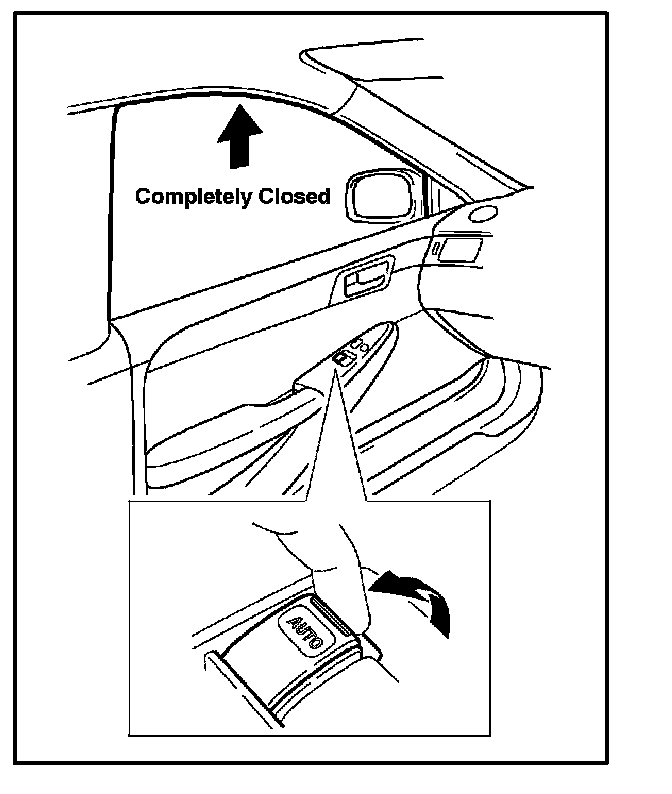 Completely Closed

AUTO