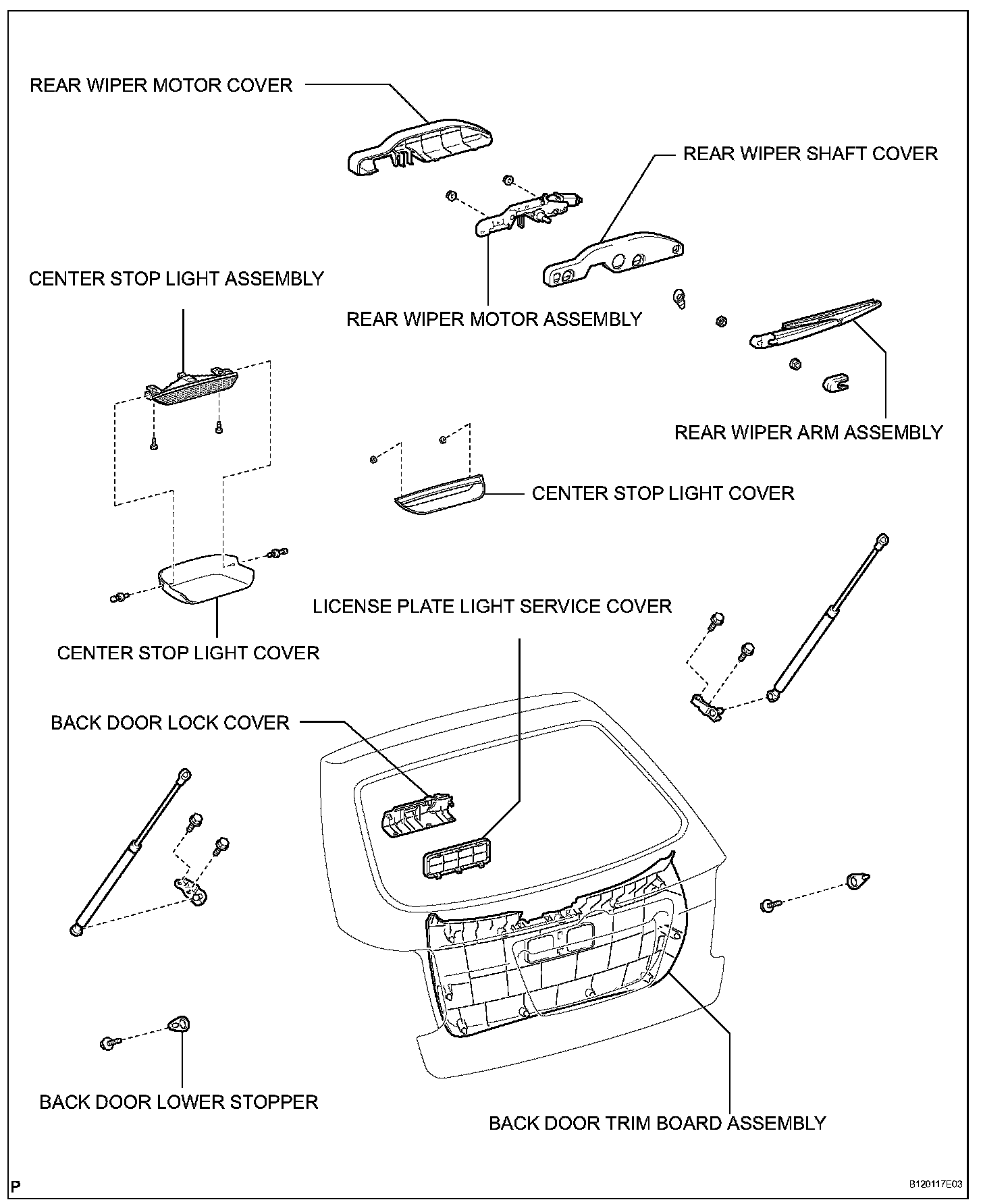 REAR WIPER MOTOR COVER

REAR WIPER SHAFT COVER

CENTER STOP LIGHT ASSEMBLY

REAR WIPER MOTOR ASSEMBLY

REAR WIPER ARM ASSEMBLY

CENTER STOP LIGHT COVER

LICENSE PLATE LIGHT SERVICE COVER

CENTER STOP LIGHT COVER

BACK DOOR LOCK COVER

BACK DOOR LOWER STOPPER

BACK DOOR TRIM BOARD ASSEMBLY

P

B120117E03