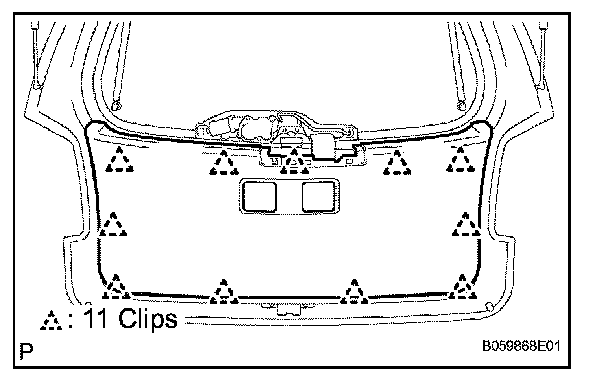 : 11 Clips

P

B059868E01