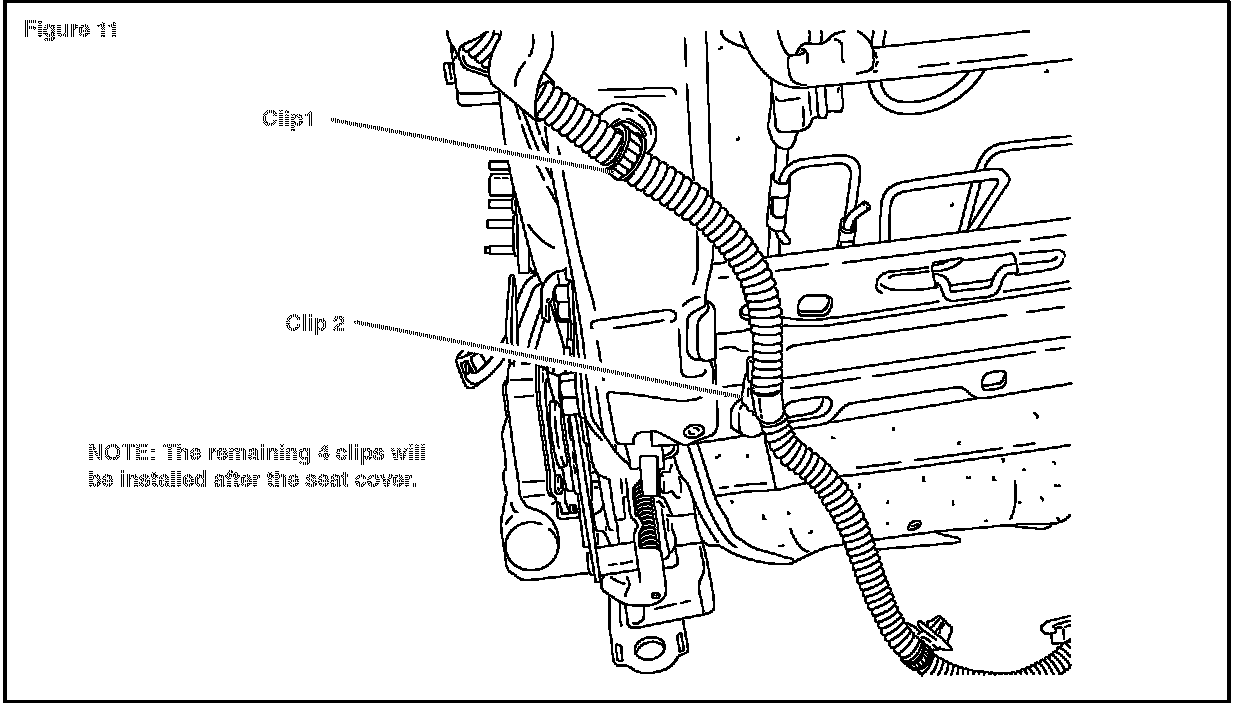 Figure 11

Clip1

Clip 2

NOTE: The remaining 4 clips will be installed after the seat cover.