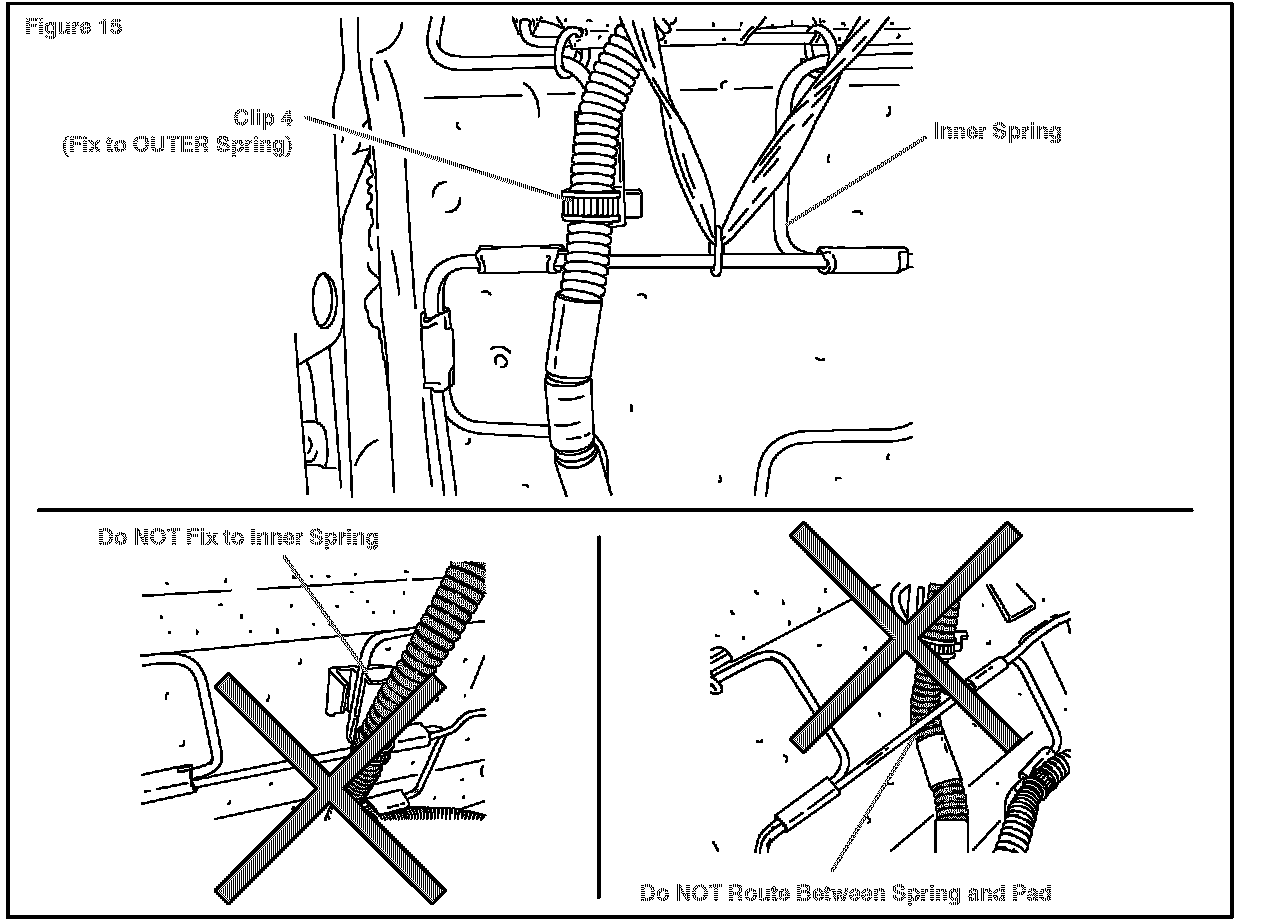 Figure 15

Clip 4
(Fix to OUTER Spring)

Inner Spring

Do NOT Fix to Inner Spring

Do NOT Route Between Spring and Pad