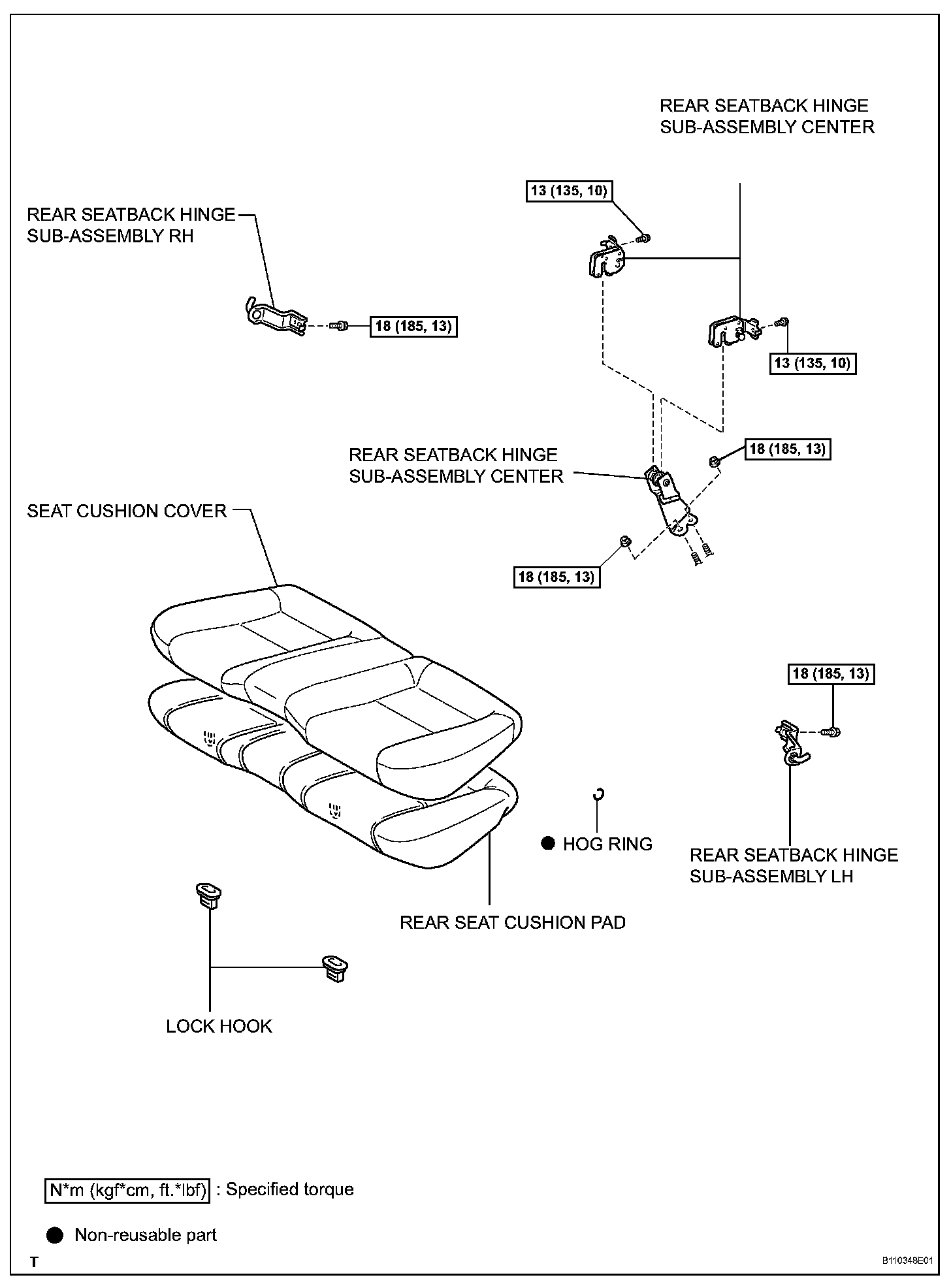 REAR SEATBACK HINGE SUB-ASSEMBLY CENTER

13 (135, 10)

REAR SEATBACK HINGE SUB-ASSEMBLY RH

18 (185, 13)

13 (135, 10)

REAR SEATBACK HINGE SUB-ASSEMBLY CENTER

18 (185, 13)

SEAT CUSHION COVER

18 (185, 13)

18 (185, 13)

● HOG RING

REAR SEATBACK HINGE SUB-ASSEMBLY LH

REAR SEAT CUSHION PAD

LOCK HOOK

N*m (kgf*cm, ft.*lbf) : Specified torque

● Non-reusable part

T

B110348E01