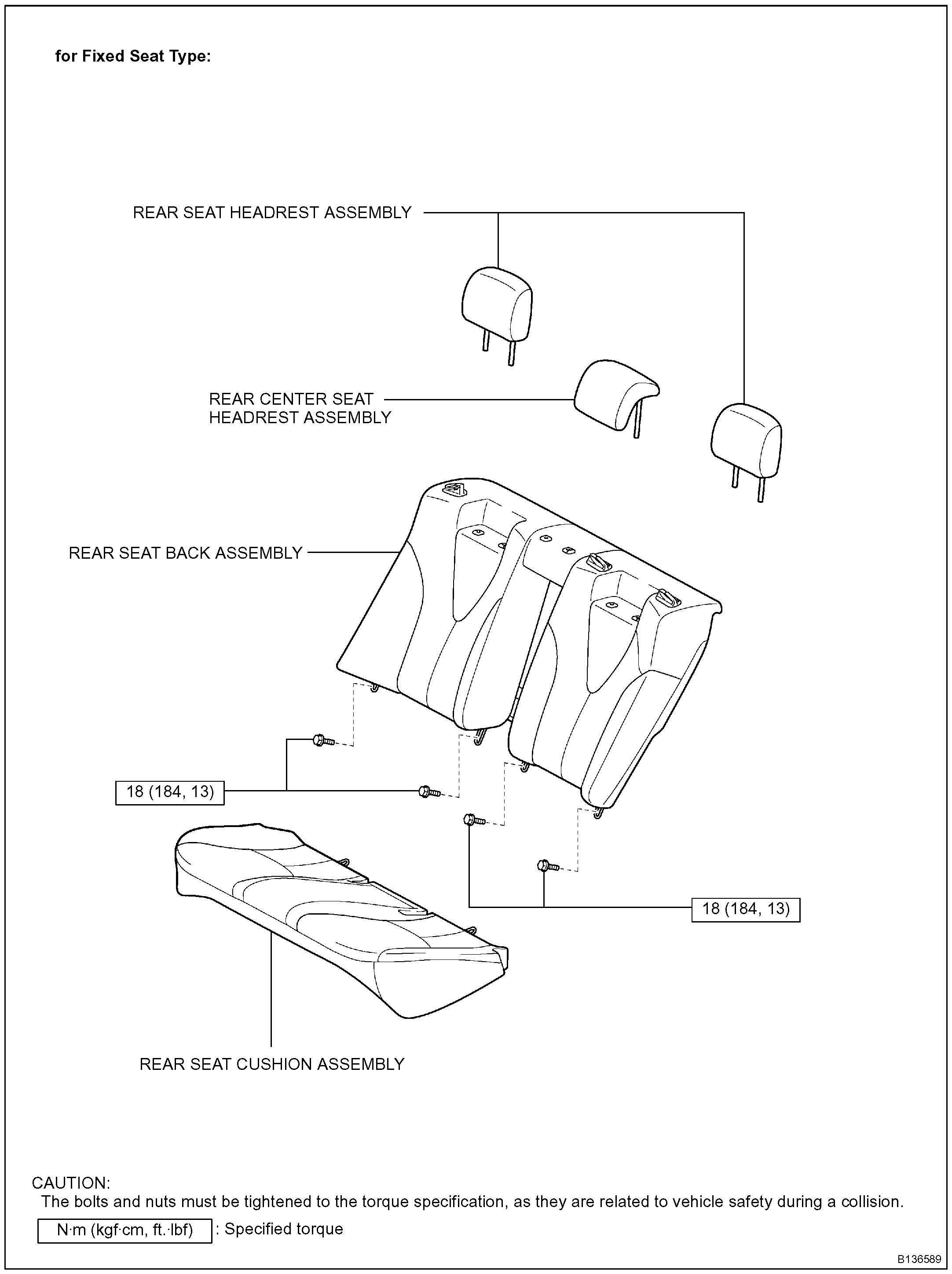 for Fixed Seat Type:

REAR SEAT HEADREST ASSEMBLY

REAR CENTER SEAT HEADREST ASSEMBLY

REAR SEAT BACK ASSEMBLY

18 (184, 13)

18 (184, 13)

REAR SEAT CUSHION ASSEMBLY

CAUTION:
The bolts and nuts must be tightened to the torque specification, as they are related to vehicle safety during a collision.

N·m (kgf·cm, ft.·lbf) : Specified torque

B136589