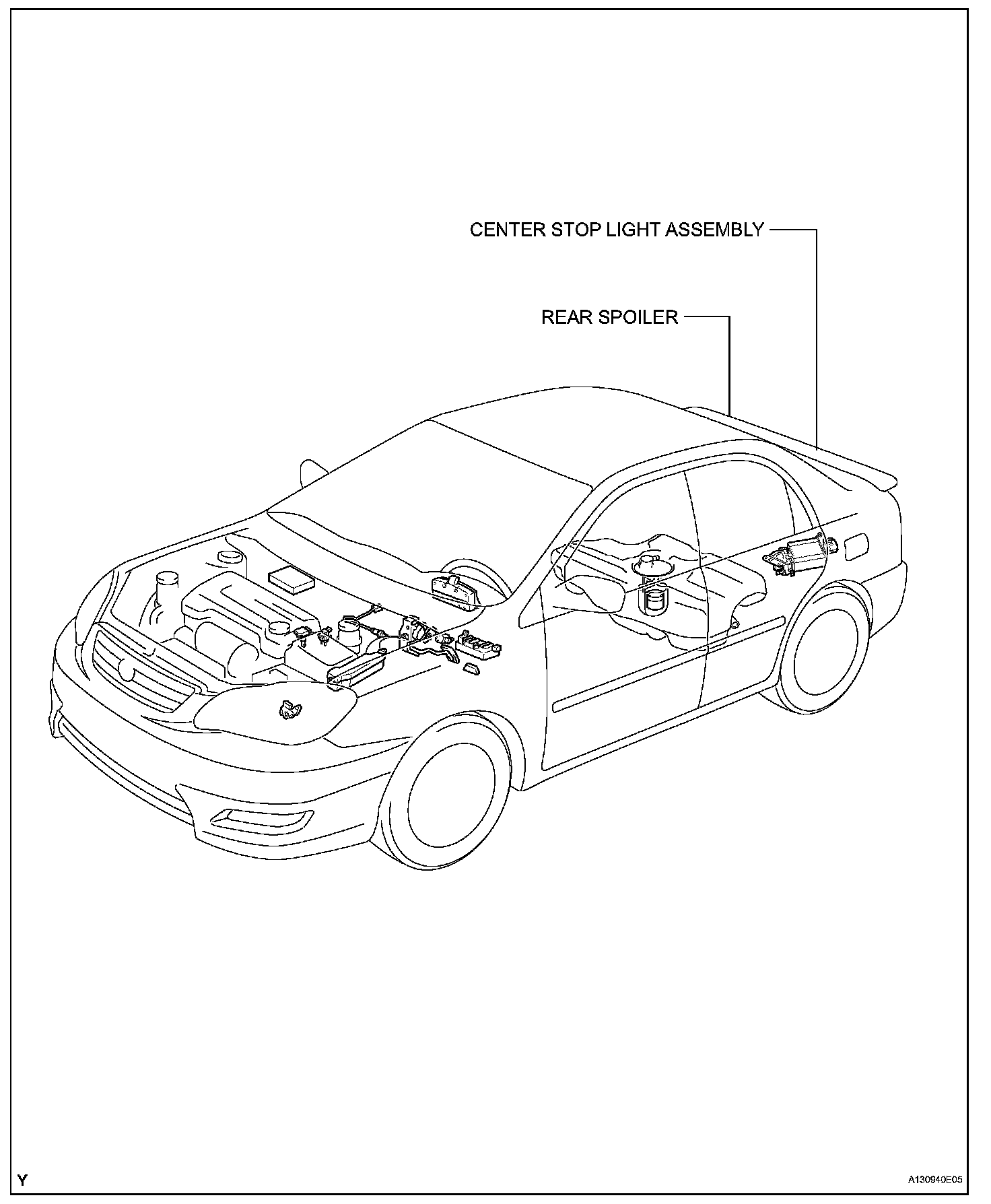 CENTER STOP LIGHT ASSEMBLY

REAR SPOILER

Y

A130940E05