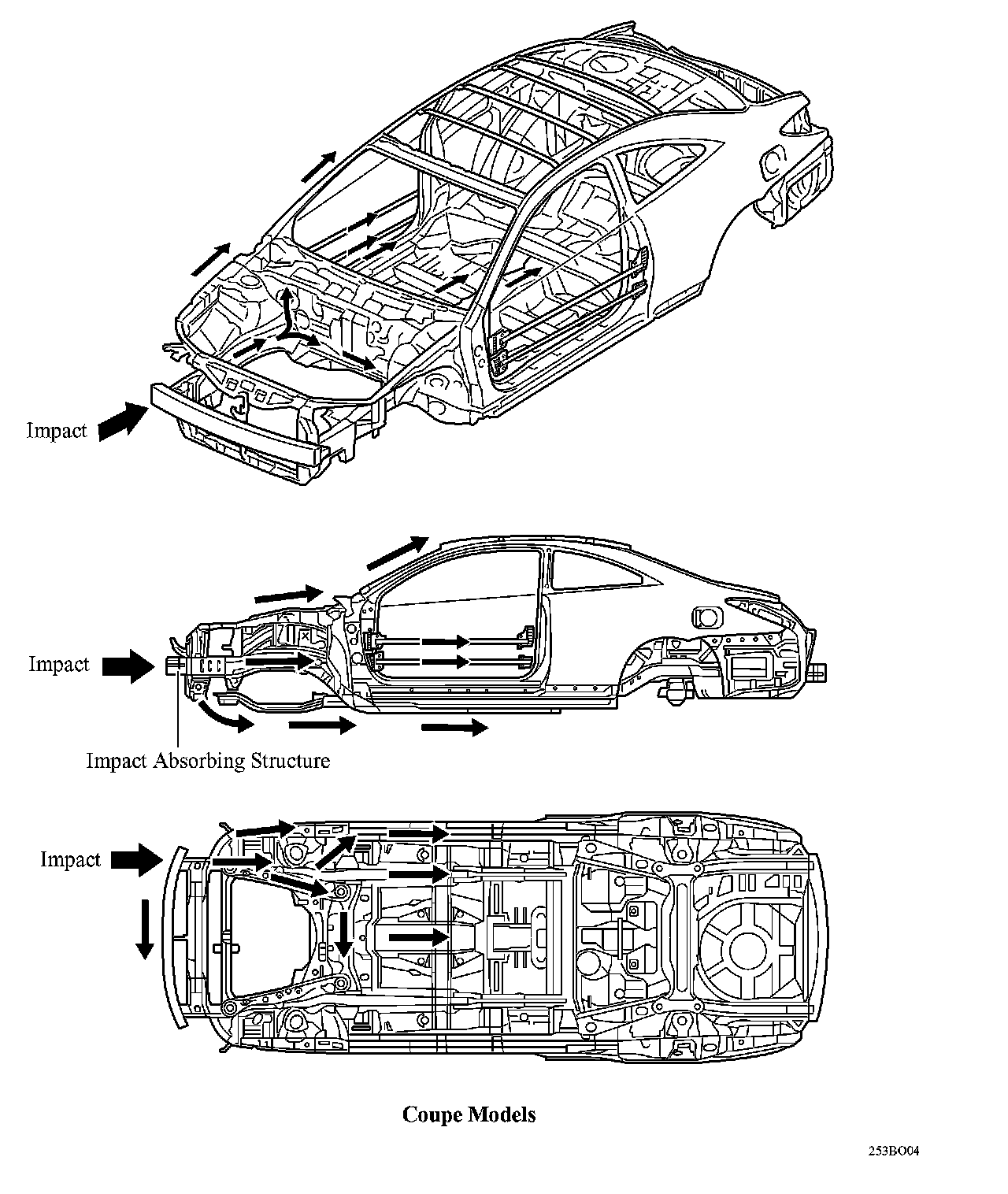 Impact

Impact

Impact Absorbing Structure

Impact

Coupe Models

253BO04