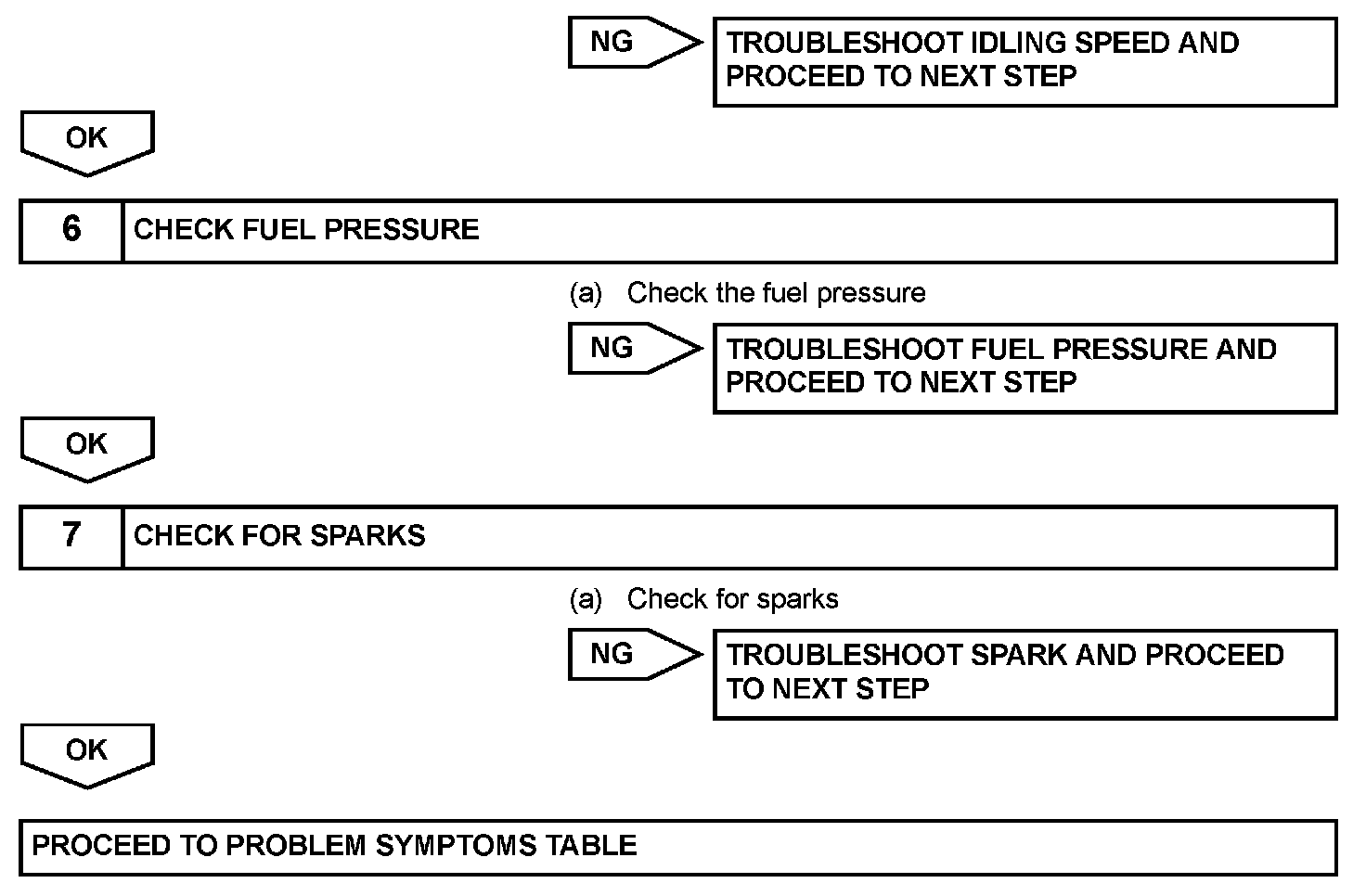 NG

TROUBLESHOOT IDLING SPEED AND PROCEED TO NEXT STEP

OK

6 CHECK FUEL PRESSURE

(a) Check the fuel pressure

NG

TROUBLESHOOT FUEL PRESSURE AND PROCEED TO NEXT STEP

OK

7 CHECK FOR SPARKS

(a) Check for sparks

NG

TROUBLESHOOT SPARK AND PROCEED TO NEXT STEP

OK

PROCEED TO PROBLEM SYMPTOMS TABLE