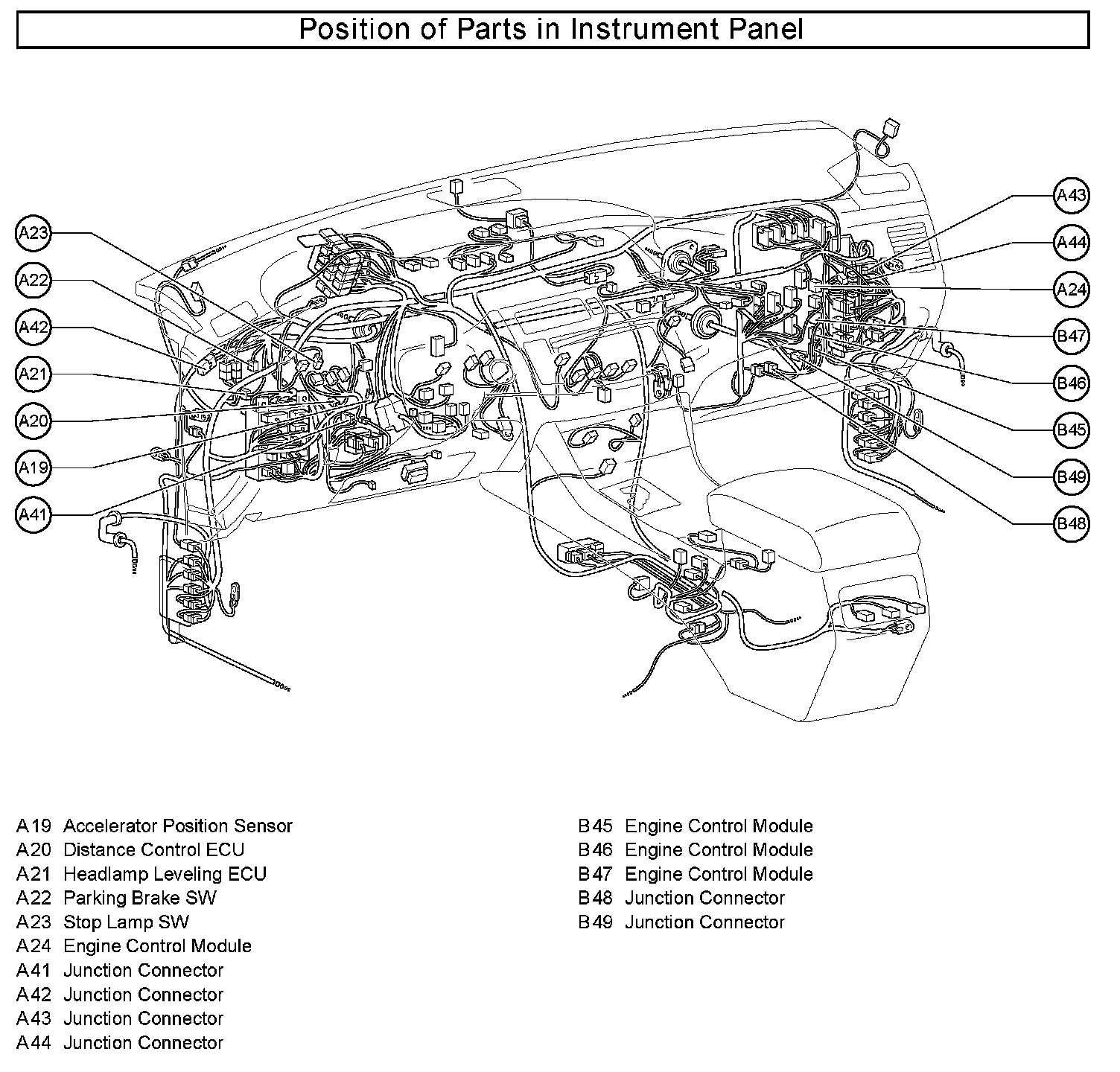 Position of Parts in Instrument Panel

A23
A22
A42
A21
A20
A19
A41

A43
A44
A24
B47
B46
B45
B49
B48

A19 Accelerator Position Sensor
A20 Distance Control ECU
A21 Headlamp Leveling ECU
A22 Parking Brake SW
A23 Stop Lamp SW
A24 Engine Control Module
A41 Junction Connector
A42 Junction Connector
A43 Junction Connector
A44 Junction Connector

B45 Engine Control Module
B46 Engine Control Module
B47 Engine Control Module
B48 Junction Connector
B49 Junction Connector