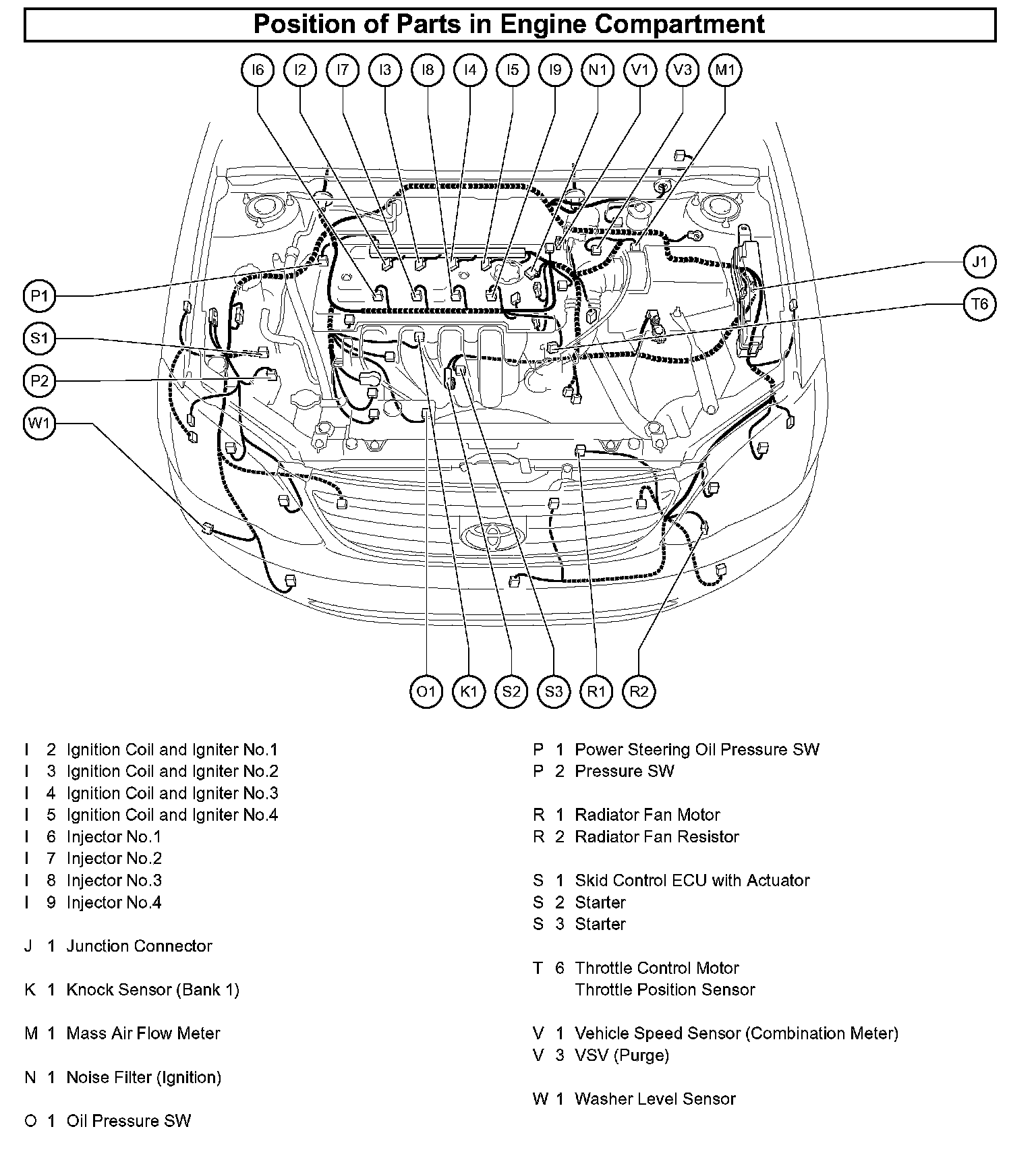 Position of Parts in Engine Compartment

I6 I2 I7 I3 I8 I4 I5 I9 N1 V1 V3 M1

P1
S1
P2
W1

J1
T6

O1 K1 S2 S3 R1 R2

I 2 Ignition Coil and Igniter No.1
I 3 Ignition Coil and Igniter No.2
I 4 Ignition Coil and Igniter No.3
I 5 Ignition Coil and Igniter No.4
I 6 Injector No.1
I 7 Injector No.2
I 8 Injector No.3
I 9 Injector No.4

J 1 Junction Connector

K 1 Knock Sensor (Bank 1)

M 1 Mass Air Flow Meter

N 1 Noise Filter (Ignition)

O 1 Oil Pressure SW

P 1 Power Steering Oil Pressure SW
P 2 Pressure SW

R 1 Radiator Fan Motor
R 2 Radiator Fan Resistor

S 1 Skid Control ECU with Actuator
S 2 Starter
S 3 Starter

T 6 Throttle Control Motor
Throttle Position Sensor

V 1 Vehicle Speed Sensor (Combination Meter)
V 3 VSV (Purge)

W 1 Washer Level Sensor