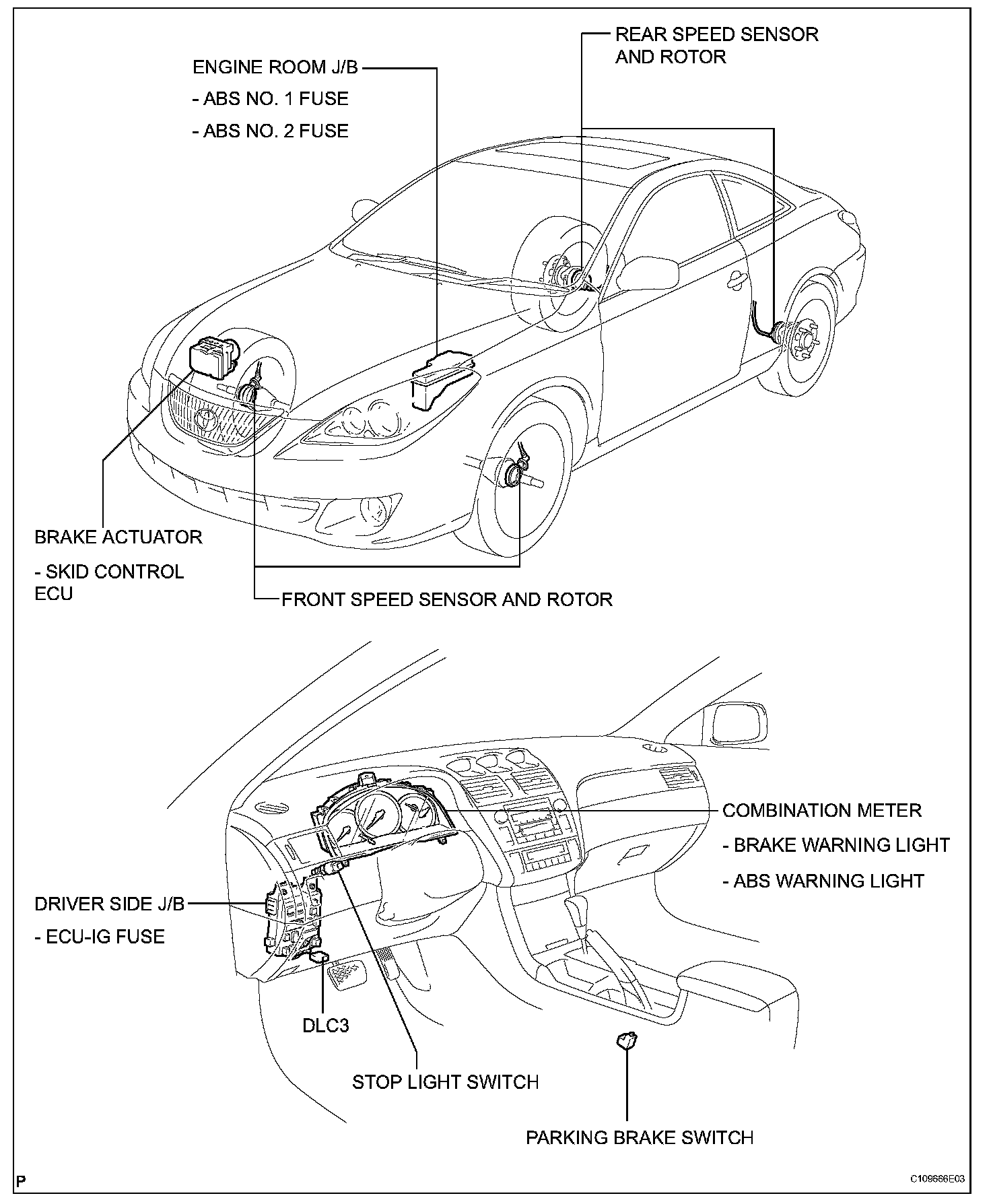 ENGINE ROOM J/B
- ABS NO. 1 FUSE
- ABS NO. 2 FUSE

REAR SPEED SENSOR AND ROTOR

BRAKE ACTUATOR
- SKID CONTROL ECU

FRONT SPEED SENSOR AND ROTOR

COMBINATION METER
- BRAKE WARNING LIGHT
- ABS WARNING LIGHT

DRIVER SIDE J/B
- ECU-IG FUSE

DLC3

STOP LIGHT SWITCH

PARKING BRAKE SWITCH

P

C109666E03