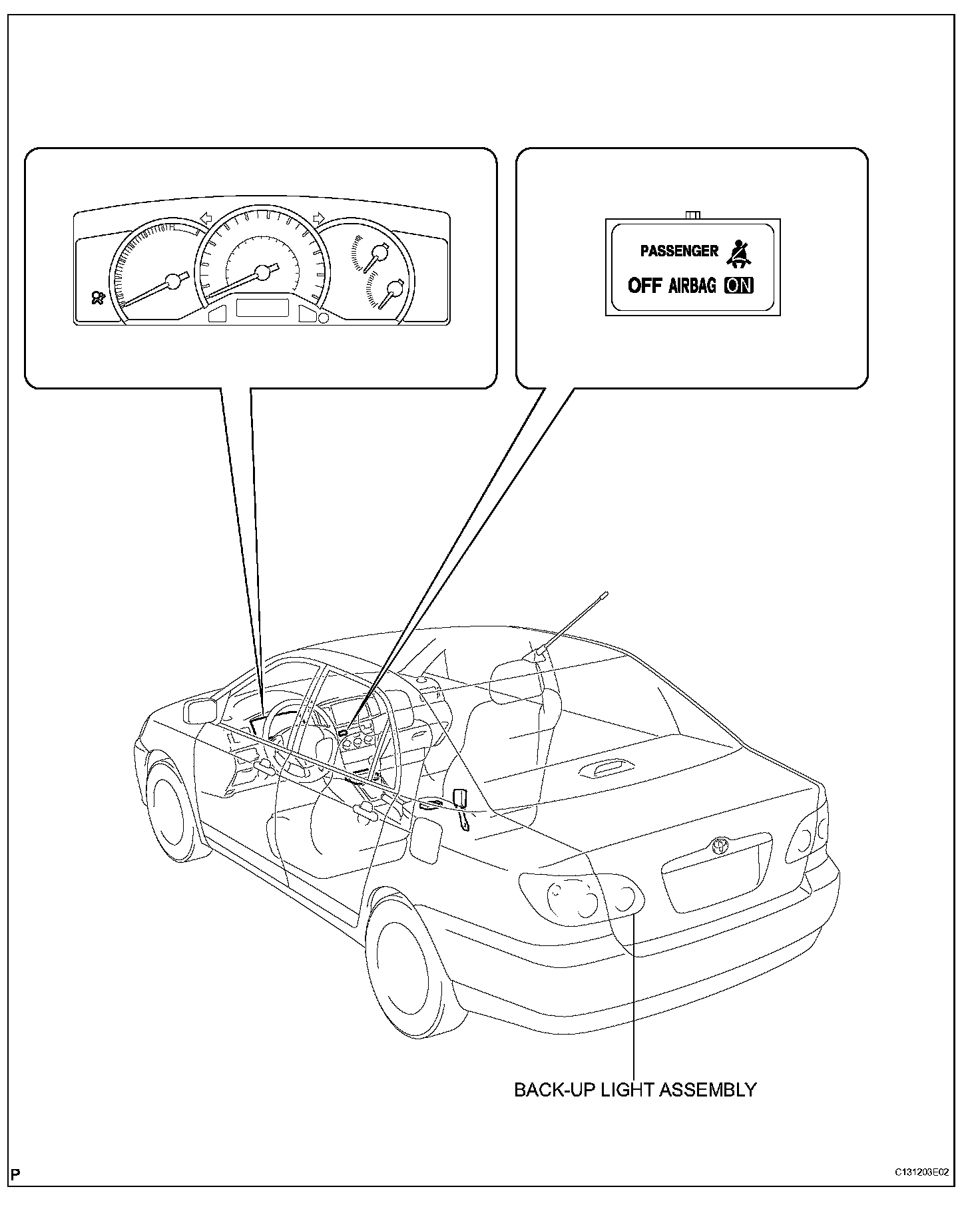 PASSENGER
OFF AIRBAG ON

BACK-UP LIGHT ASSEMBLY

P

C131203E02