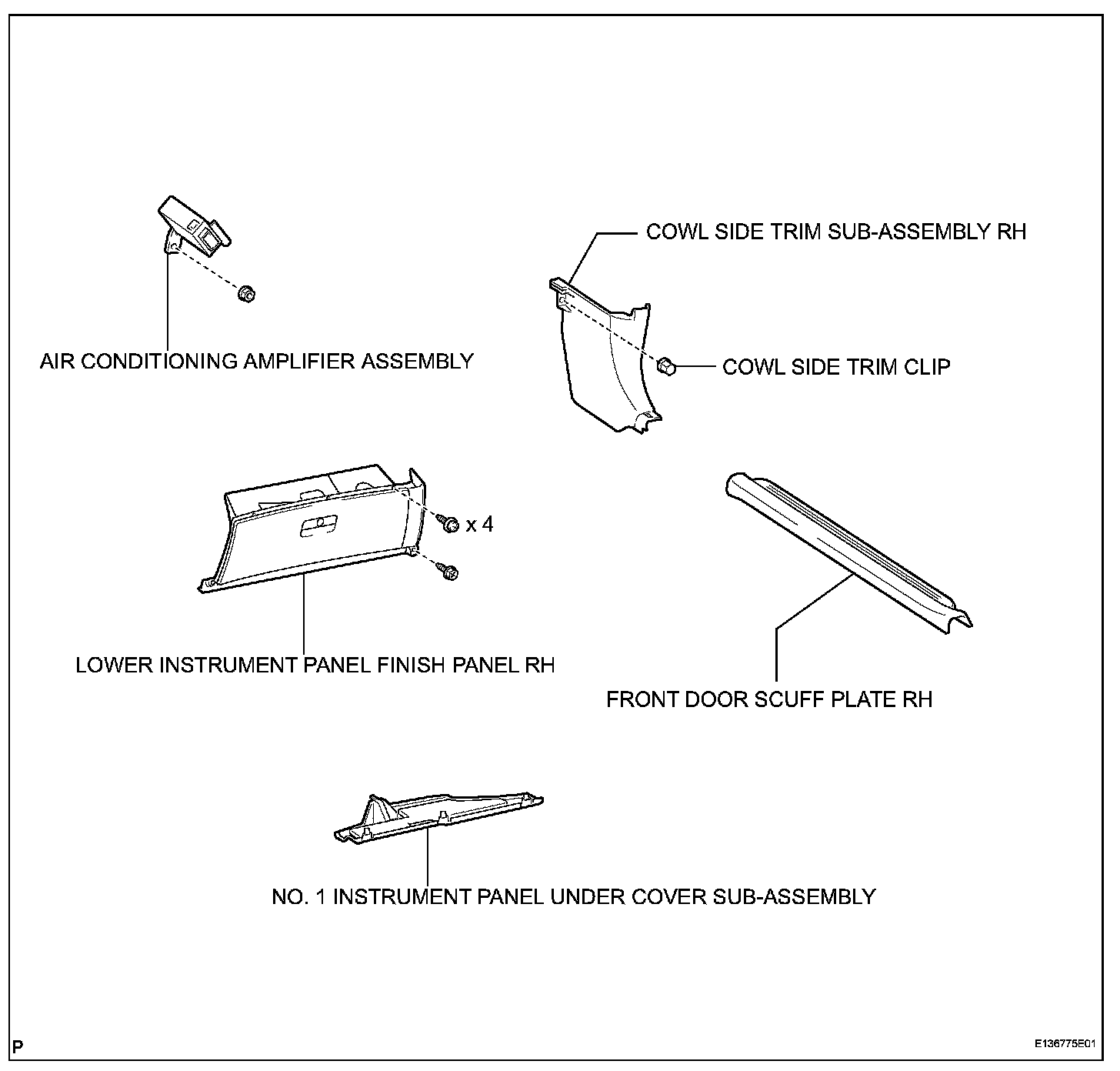 COWL SIDE TRIM SUB-ASSEMBLY RH

AIR CONDITIONING AMPLIFIER ASSEMBLY

COWL SIDE TRIM CLIP

x 4

LOWER INSTRUMENT PANEL FINISH PANEL RH

FRONT DOOR SCUFF PLATE RH

NO. 1 INSTRUMENT PANEL UNDER COVER SUB-ASSEMBLY

P

E136775E01