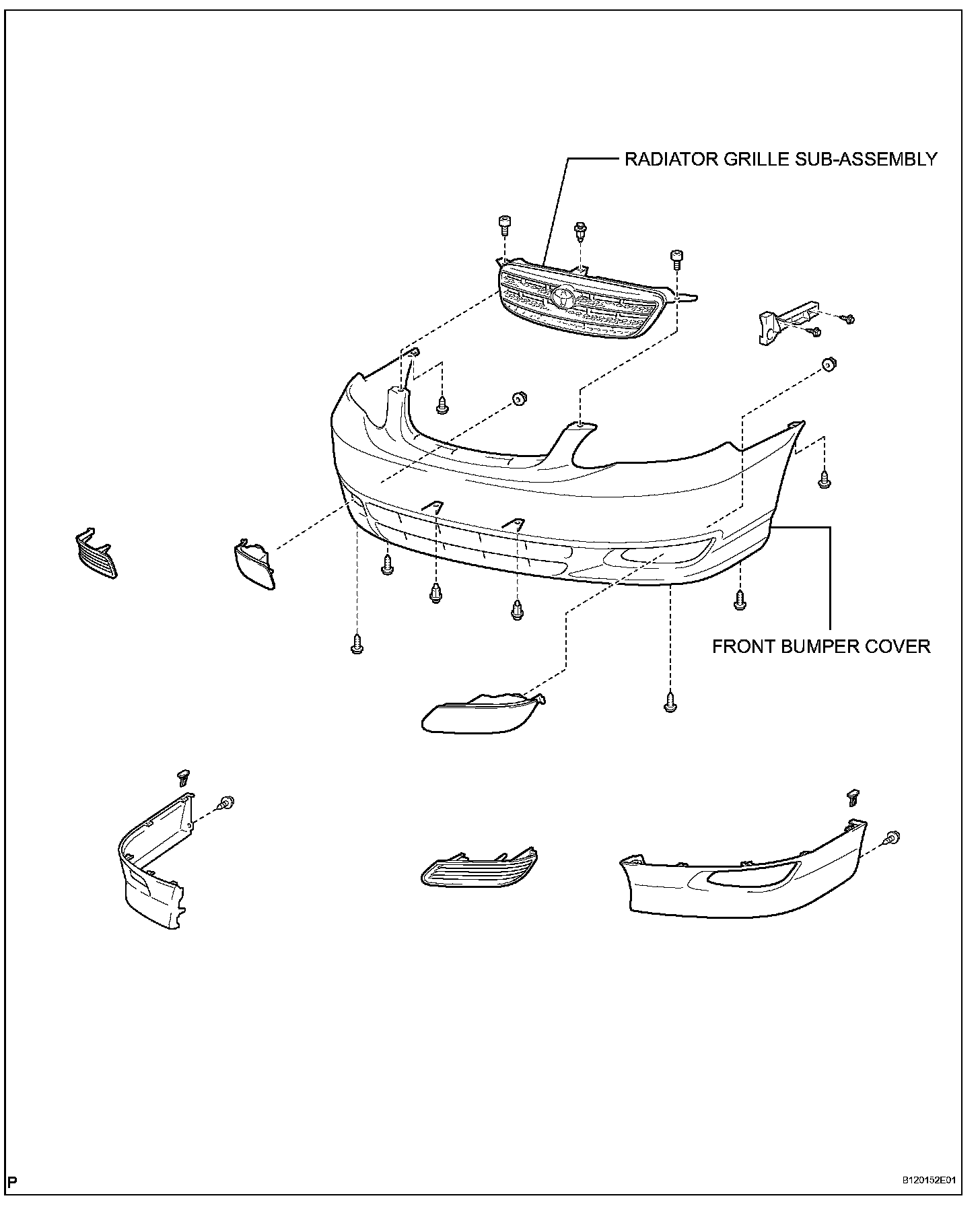 RADIATOR GRILLE SUB-ASSEMBLY

FRONT BUMPER COVER

P

B120152E01