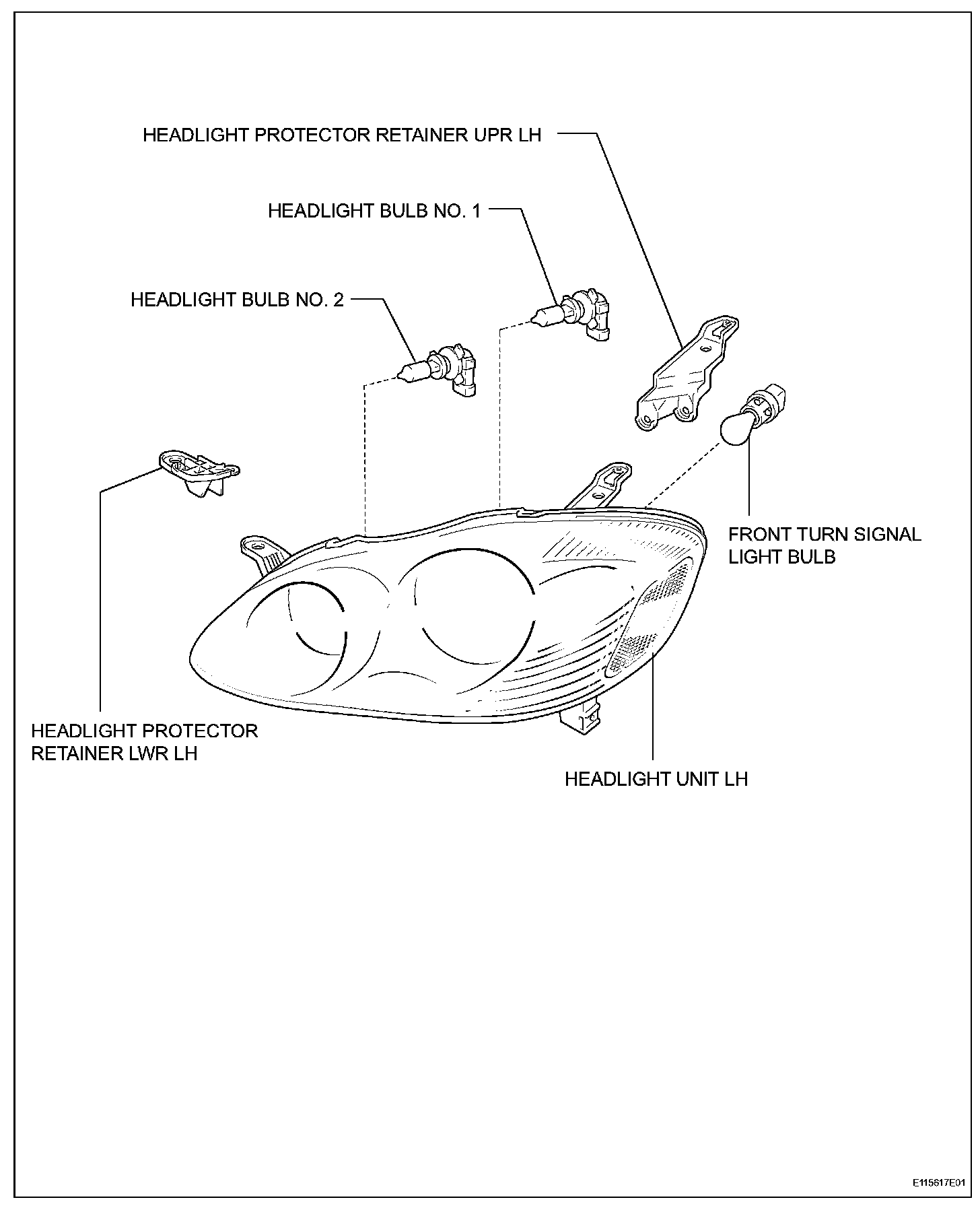 HEADLIGHT PROTECTOR RETAINER UPR LH

HEADLIGHT BULB NO. 1

HEADLIGHT BULB NO. 2

FRONT TURN SIGNAL LIGHT BULB

HEADLIGHT PROTECTOR RETAINER LWR LH

HEADLIGHT UNIT LH

E115617E01