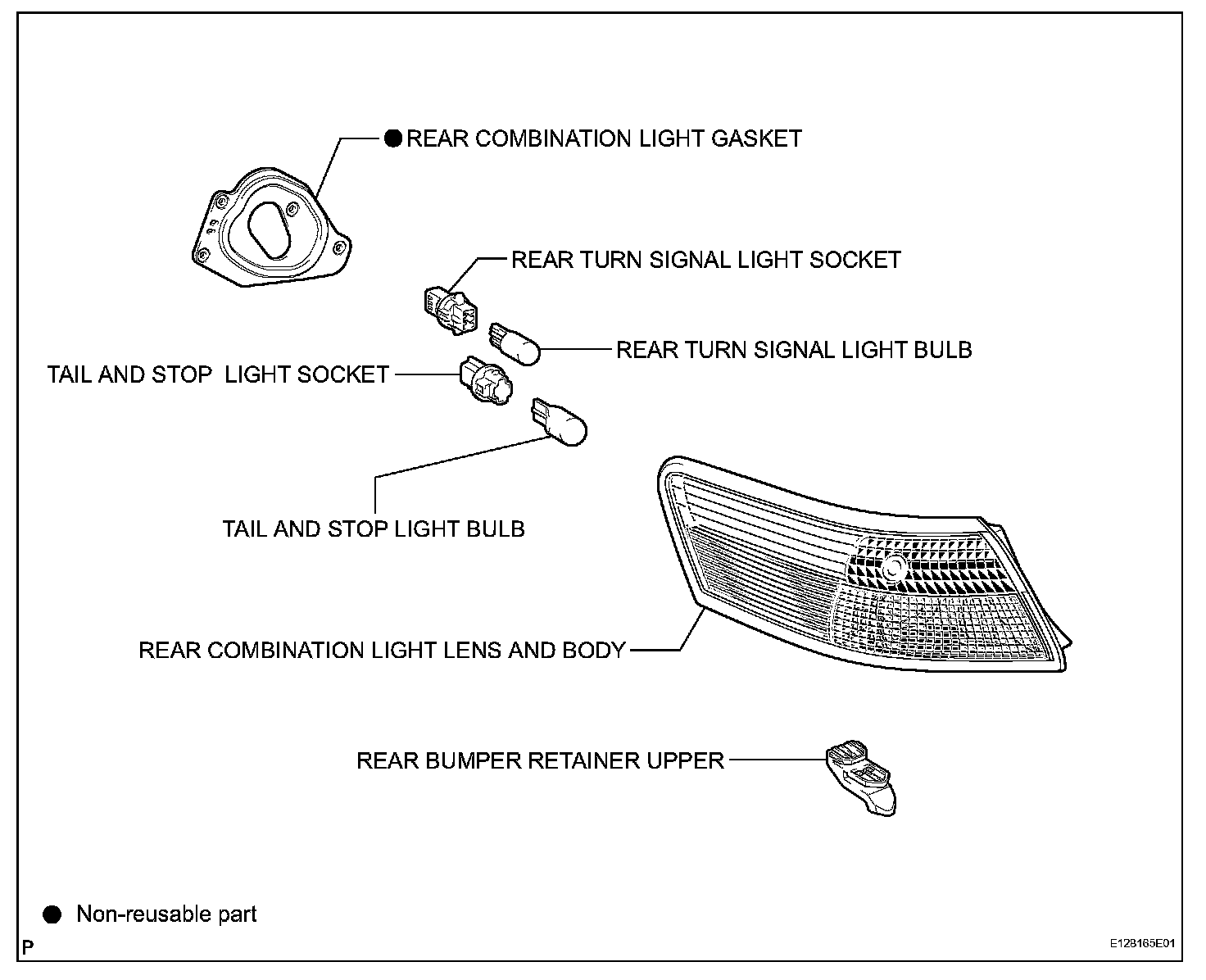 ● REAR COMBINATION LIGHT GASKET

REAR TURN SIGNAL LIGHT SOCKET

REAR TURN SIGNAL LIGHT BULB

TAIL AND STOP LIGHT SOCKET

TAIL AND STOP LIGHT BULB

REAR COMBINATION LIGHT LENS AND BODY

REAR BUMPER RETAINER UPPER

● Non-reusable part

P

E128165E01