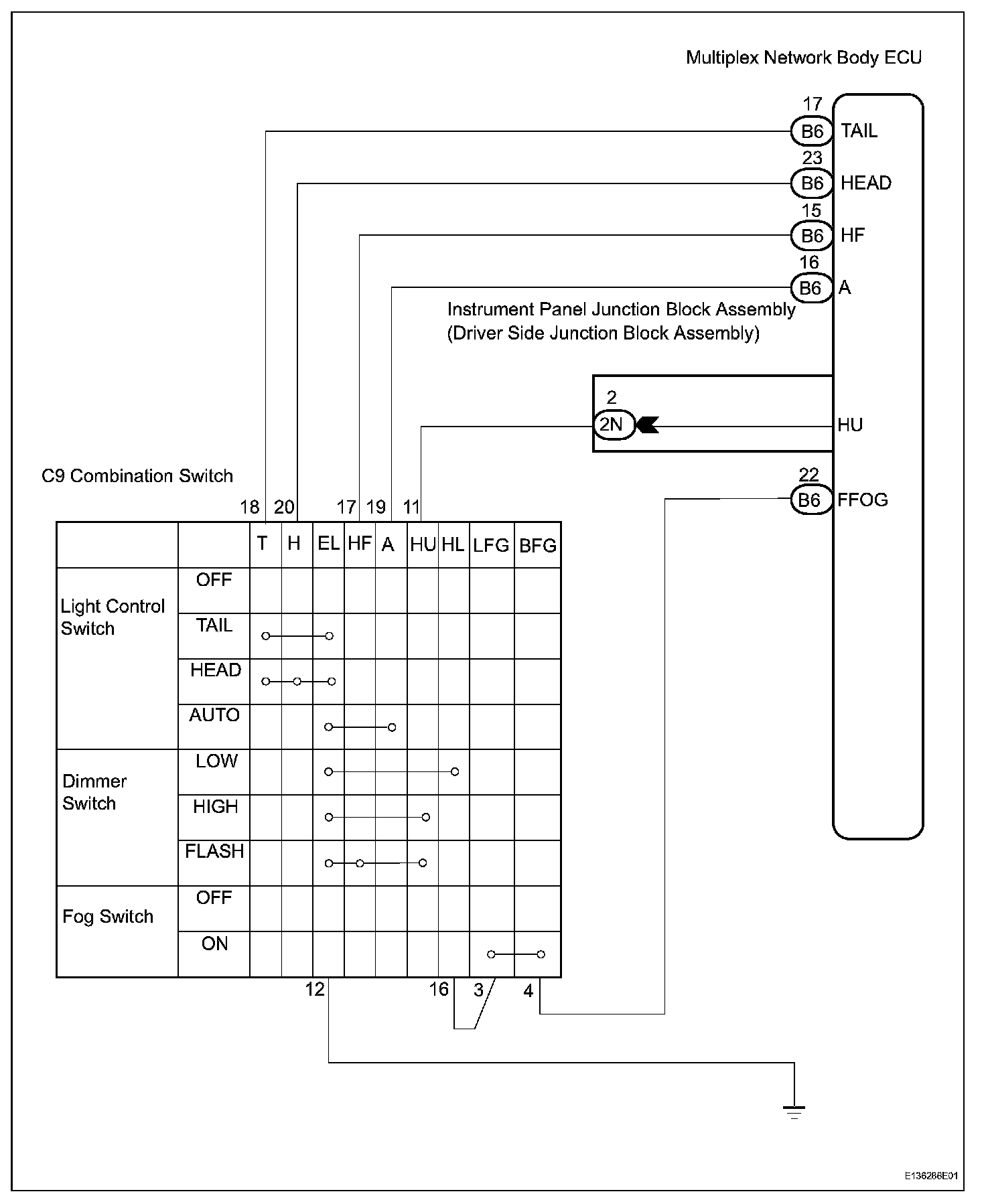 Multiplex Network Body ECU

17
B6 TAIL
23
B6 HEAD
15
B6 HF
16
B6 A

Instrument Panel Junction Block Assembly
(Driver Side Junction Block Assembly)

2
2N
HU

22
B6 FFOG

C9 Combination Switch

18 20 17 19 11

| | | T | H | EL | HF | A | HU | HL | LFG | BFG |
|---|---|---|---|---|---|---|---|---|---|---|
| Light Control Switch | OFF | | | | | | | | | |
| | TAIL | | | | | | | | | |
| | HEAD | | | | | | | | | |
| | AUTO | | | | | | | | | |
| Dimmer Switch | LOW | | | | | | | | | |
| | HIGH | | | | | | | | | |
| | FLASH | | | | | | | | | |
| Fog Switch | OFF | | | | | | | | | |
| | ON | | | | | | | | | |

12 16 3 4

E136286E01