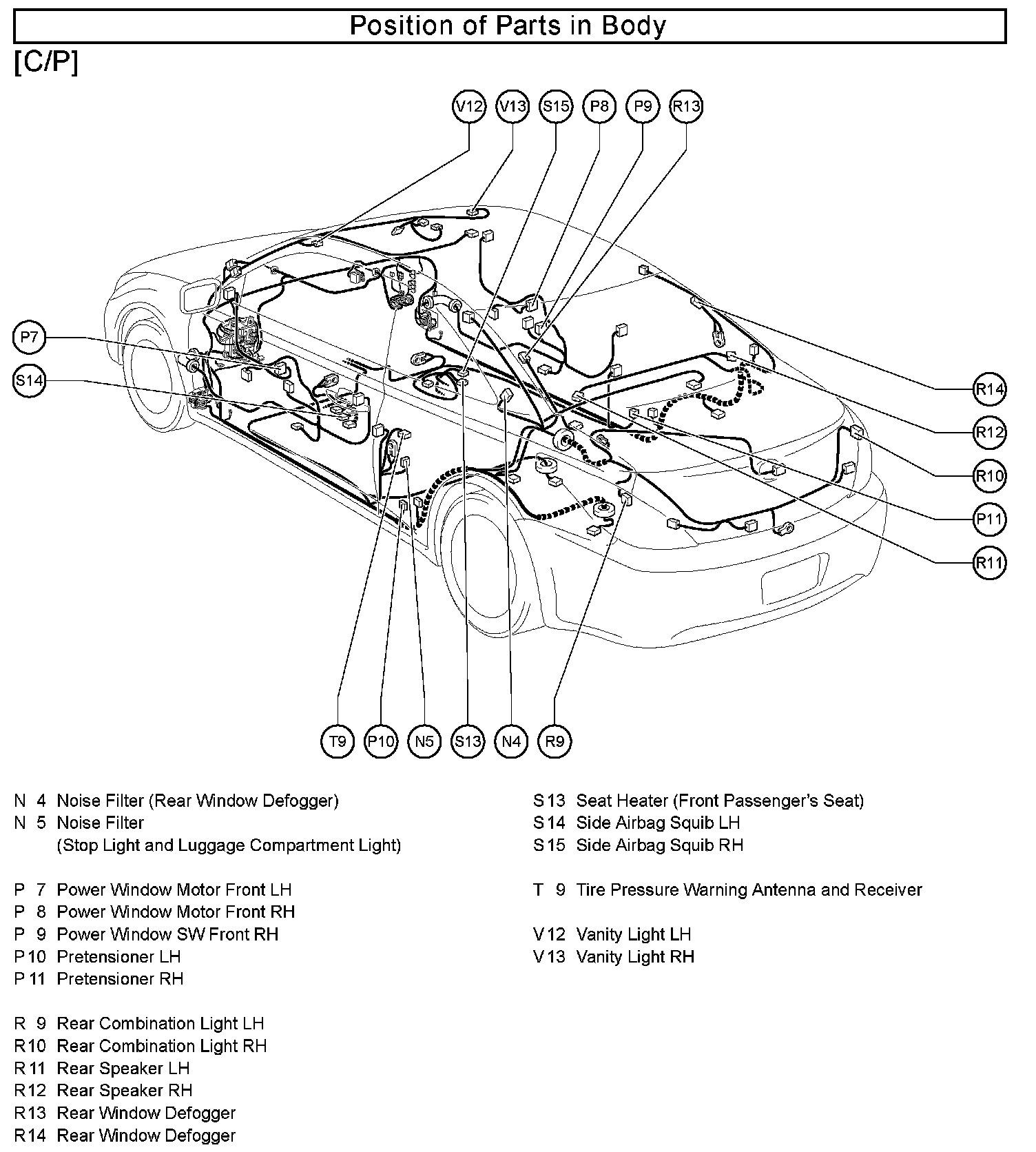 Position of Parts in Body

[C/P]

V12 V13 S15 P8 P9 R13

P7

S14

R14

R12

R10

P11

R11

T9 P10 N5 S13 N4 R9

N 4 Noise Filter (Rear Window Defogger)
N 5 Noise Filter (Stop Light and Luggage Compartment Light)

P 7 Power Window Motor Front LH
P 8 Power Window Motor Front RH
P 9 Power Window SW Front RH
P 10 Pretensioner LH
P 11 Pretensioner RH

R 9 Rear Combination Light LH
R 10 Rear Combination Light RH
R 11 Rear Speaker LH
R 12 Rear Speaker RH
R 13 Rear Window Defogger
R 14 Rear Window Defogger

S 13 Seat Heater (Front Passenger's Seat)
S 14 Side Airbag Squib LH
S 15 Side Airbag Squib RH

T 9 Tire Pressure Warning Antenna and Receiver

V 12 Vanity Light LH
V 13 Vanity Light RH