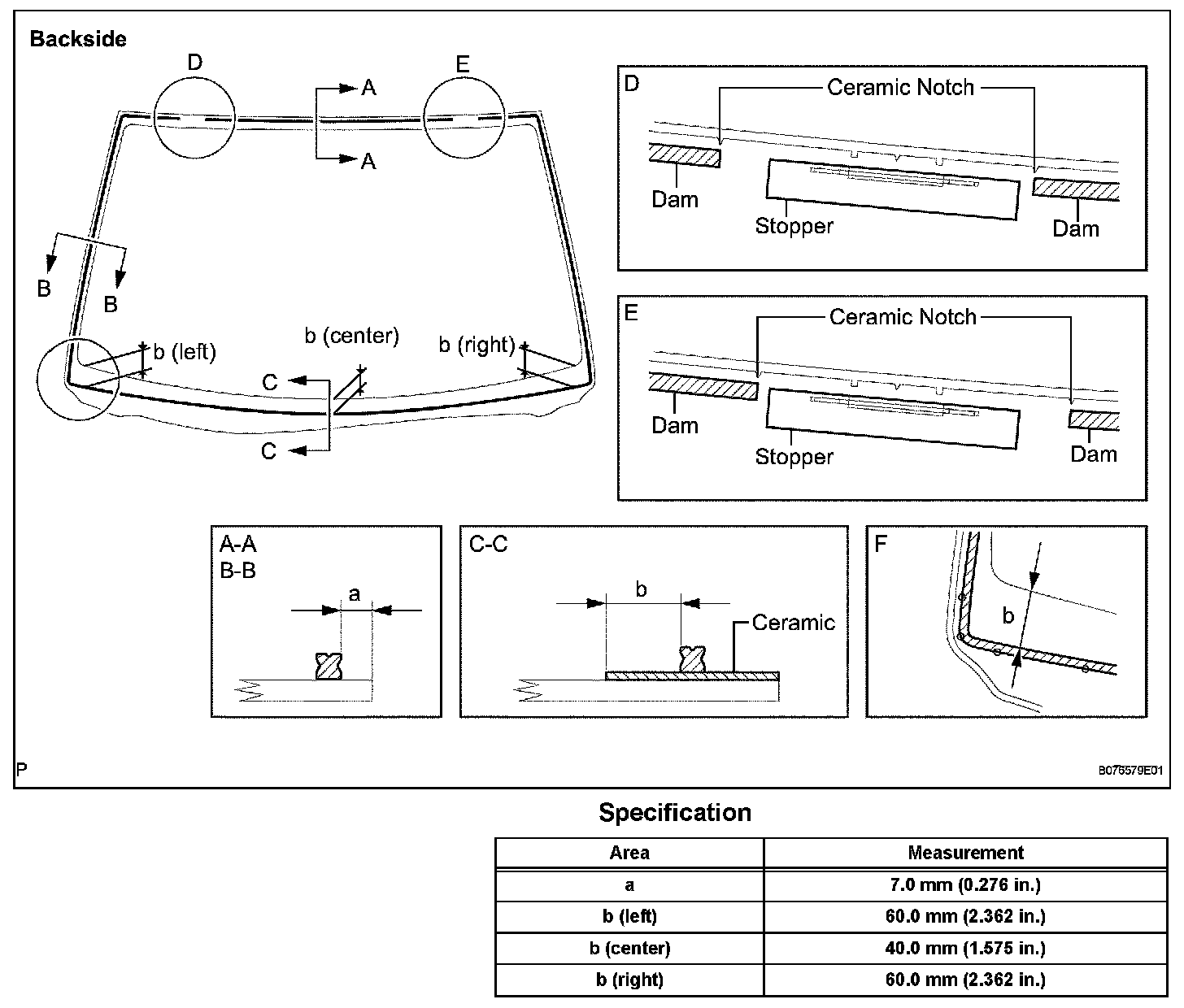 Backside

D

E

A

A

B

B

b (left)

b (center)

b (right)

C

C

D

Ceramic Notch

Dam

Stopper

Dam

E

Ceramic Notch

Dam

Stopper

Dam

A-A
B-B

a

C-C

b

Ceramic

F

b

P

B076579E01

Specification

| Area | Measurement |
|---|---|
| a | 7.0 mm (0.276 in.) |
| b (left) | 60.0 mm (2.362 in.) |
| b (center) | 40.0 mm (1.575 in.) |
| b (right) | 60.0 mm (2.362 in.) |