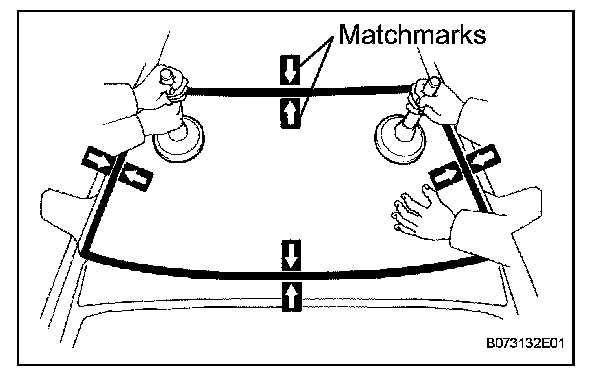 Matchmarks

B073132E01