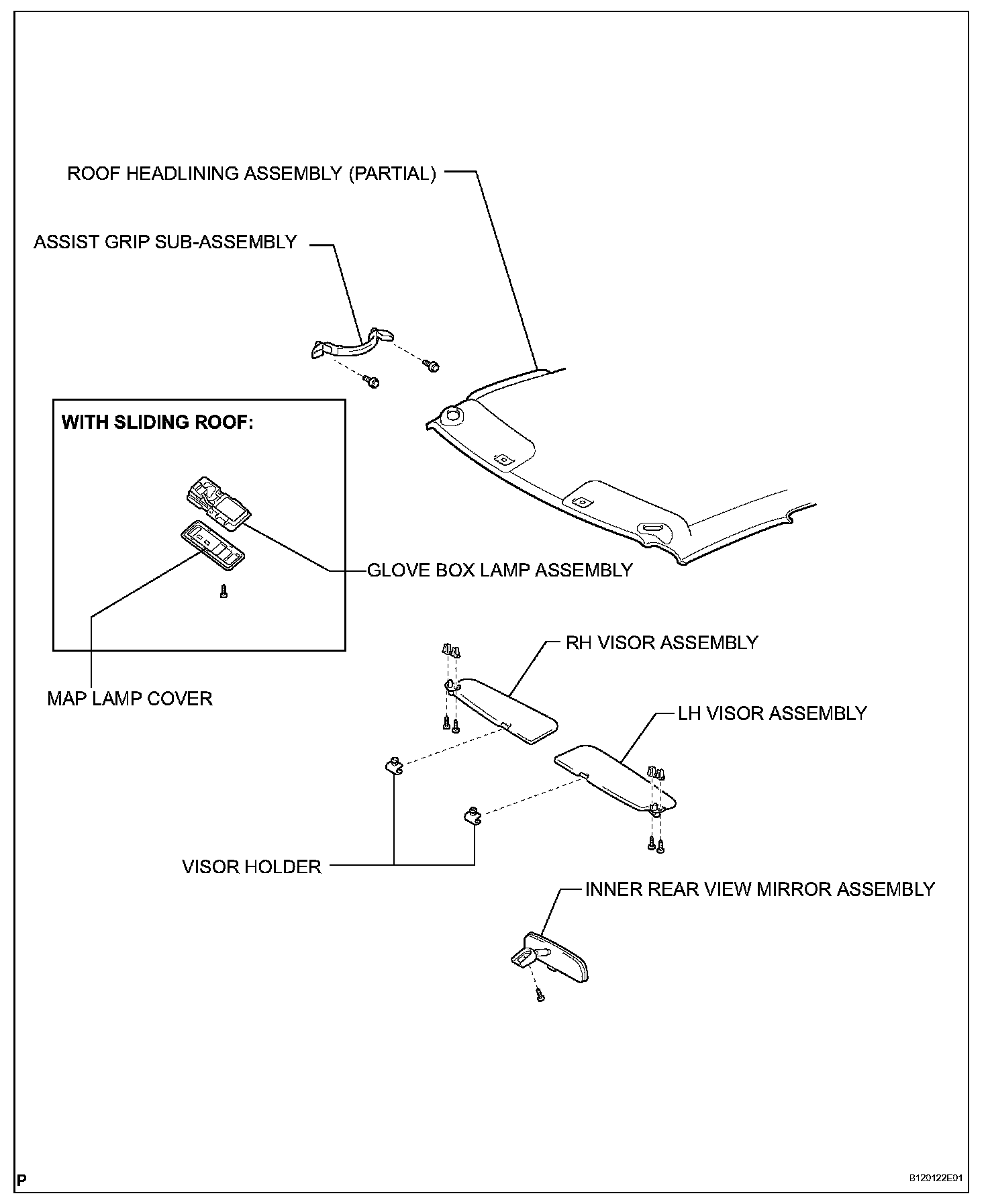 ROOF HEADLINING ASSEMBLY (PARTIAL)

ASSIST GRIP SUB-ASSEMBLY

WITH SLIDING ROOF:

GLOVE BOX LAMP ASSEMBLY

MAP LAMP COVER

RH VISOR ASSEMBLY

LH VISOR ASSEMBLY

VISOR HOLDER

INNER REAR VIEW MIRROR ASSEMBLY

P

B120122E01