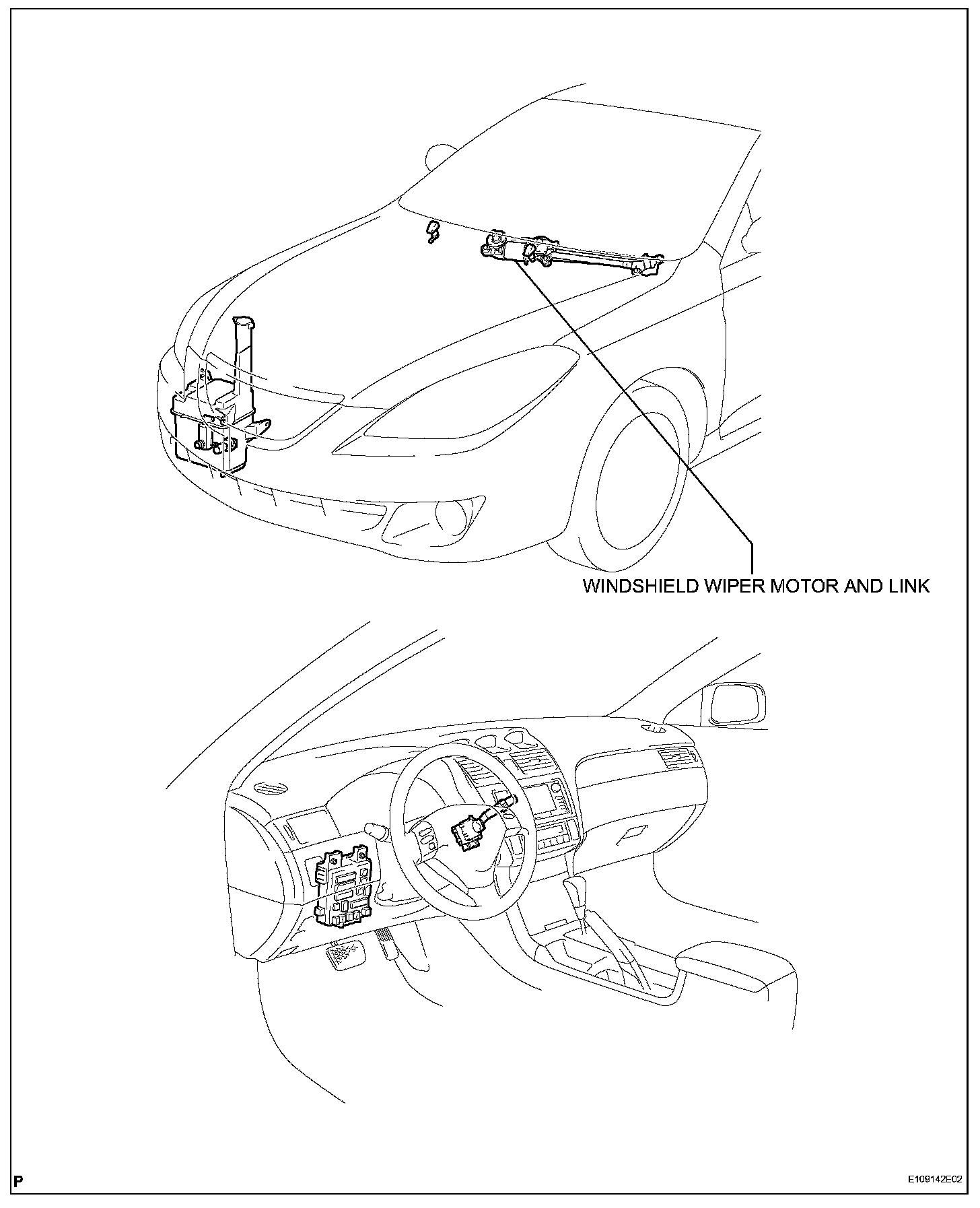 WINDSHIELD WIPER MOTOR AND LINK

P

E109142E02