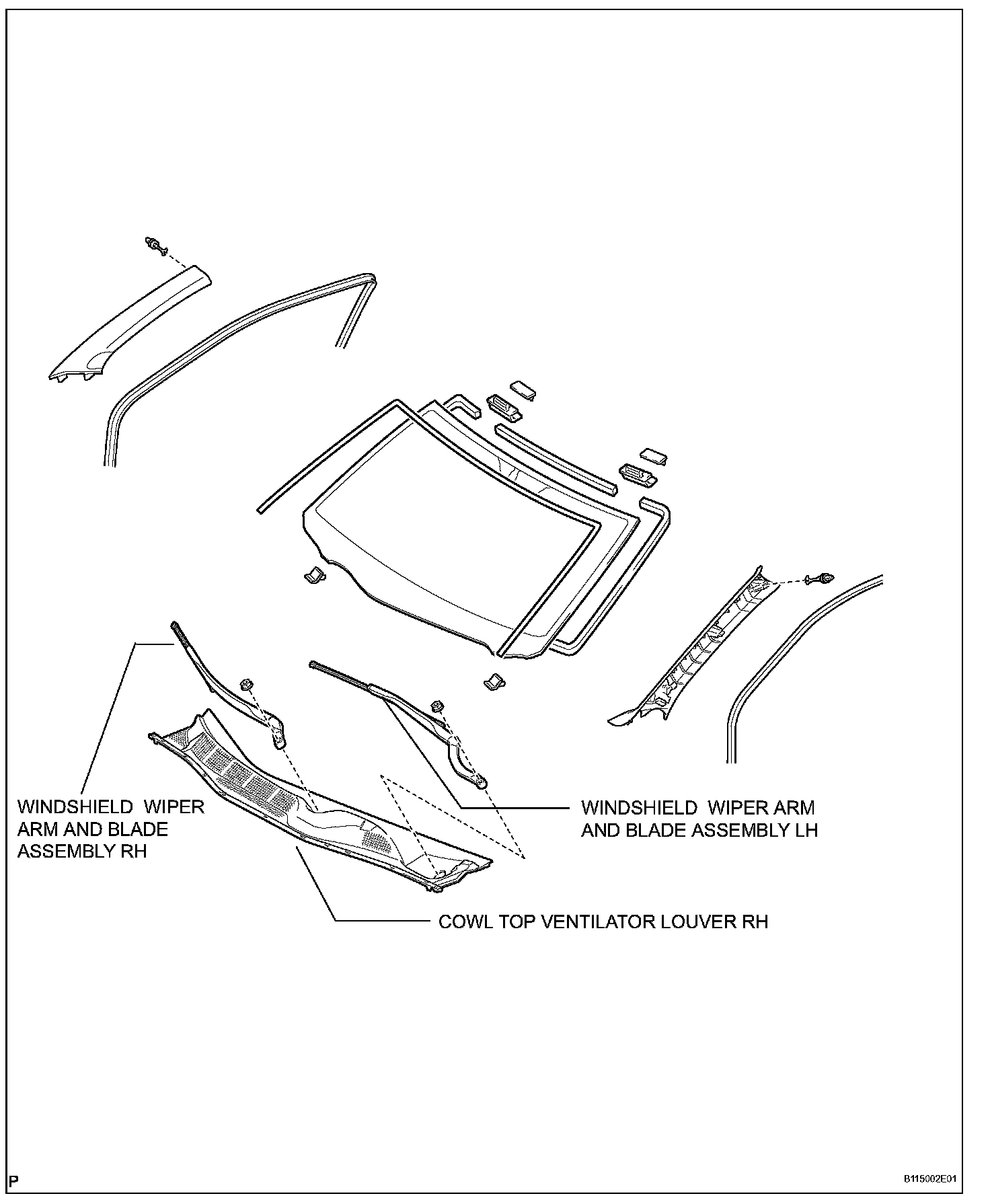 WINDSHIELD WIPER ARM AND BLADE ASSEMBLY RH

WINDSHIELD WIPER ARM AND BLADE ASSEMBLY LH

COWL TOP VENTILATOR LOUVER RH

P

B115002E01