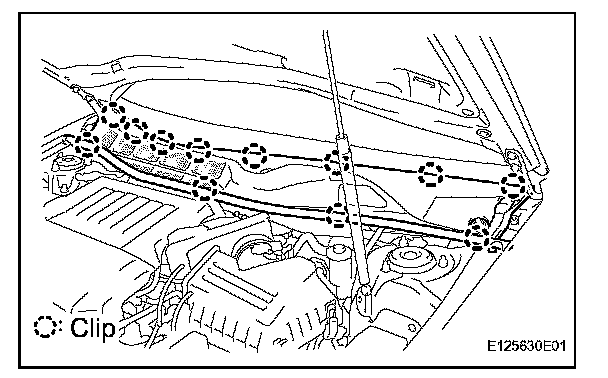 : Clip

E125630E01