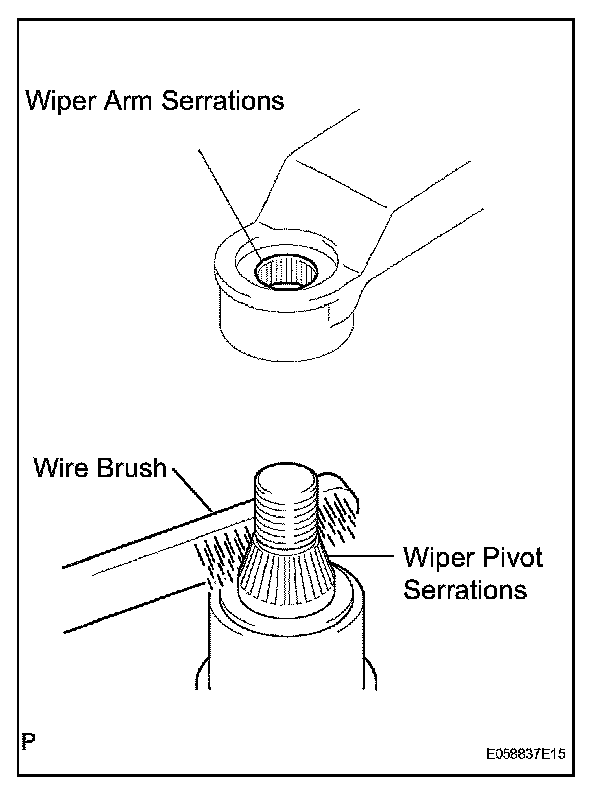 Wiper Arm Serrations

Wire Brush

Wiper Pivot Serrations

P

E058837E15