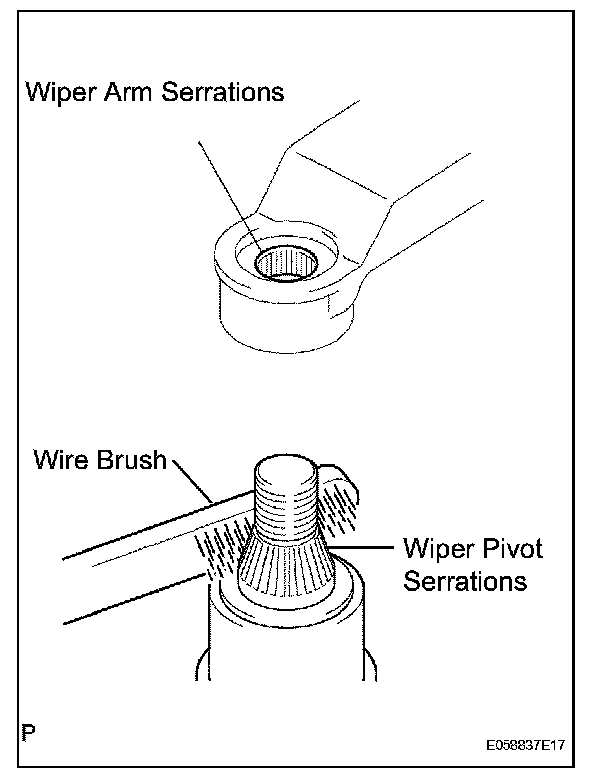 Wiper Arm Serrations

Wire Brush

Wiper Pivot Serrations

P

E058837E17