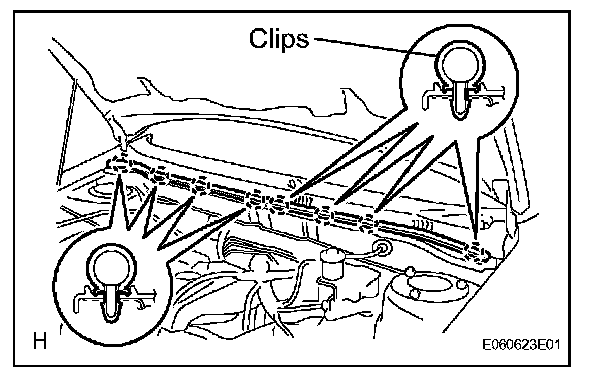 Clips

H

E060623E01