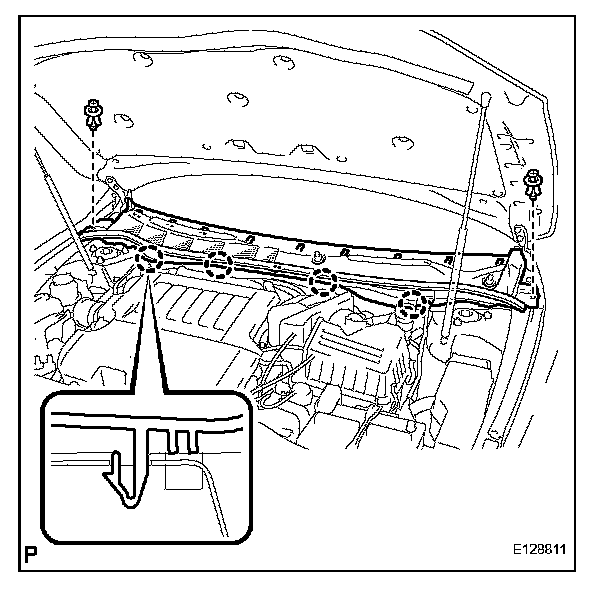 P

E128811