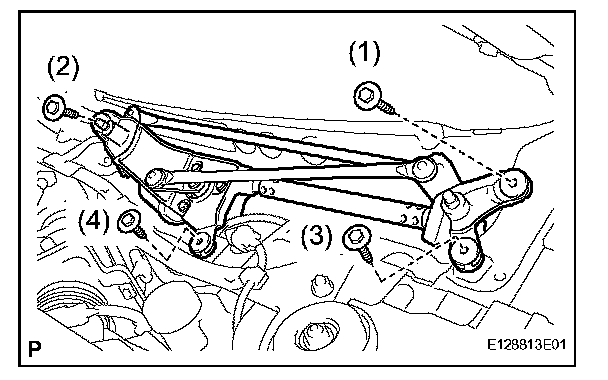 (2)
(1)
(4)
(3)
P
E128813E01