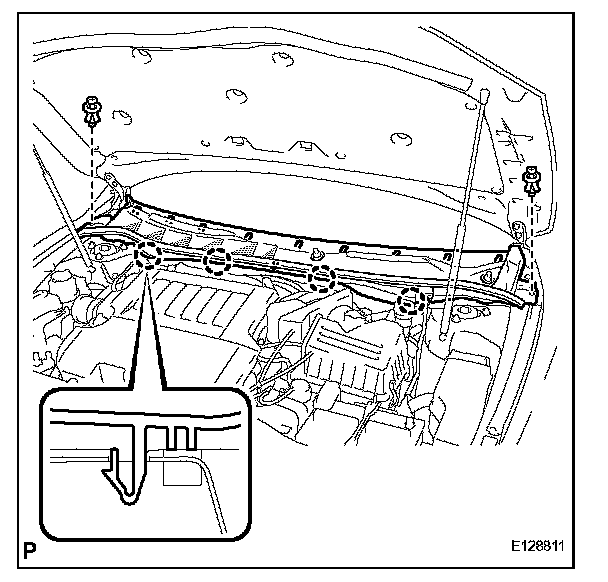 P

E128811