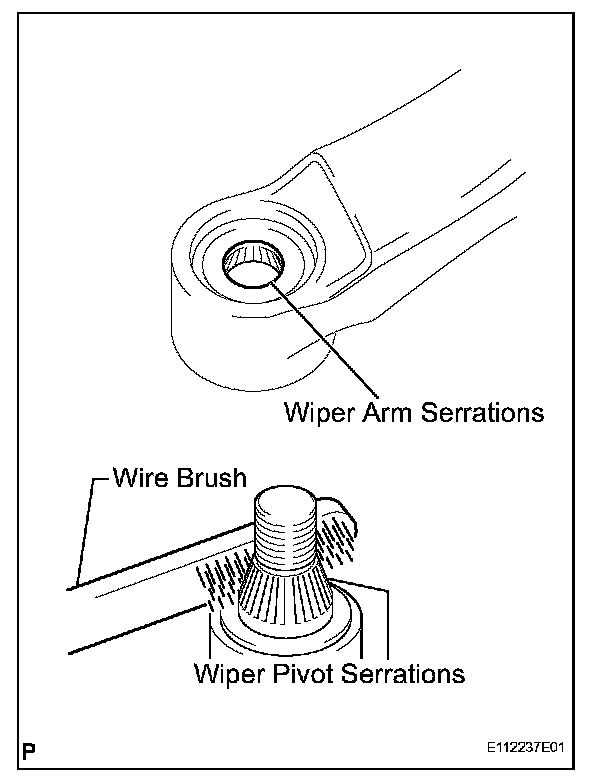 Wiper Arm Serrations

Wire Brush

Wiper Pivot Serrations

P

E112237E01