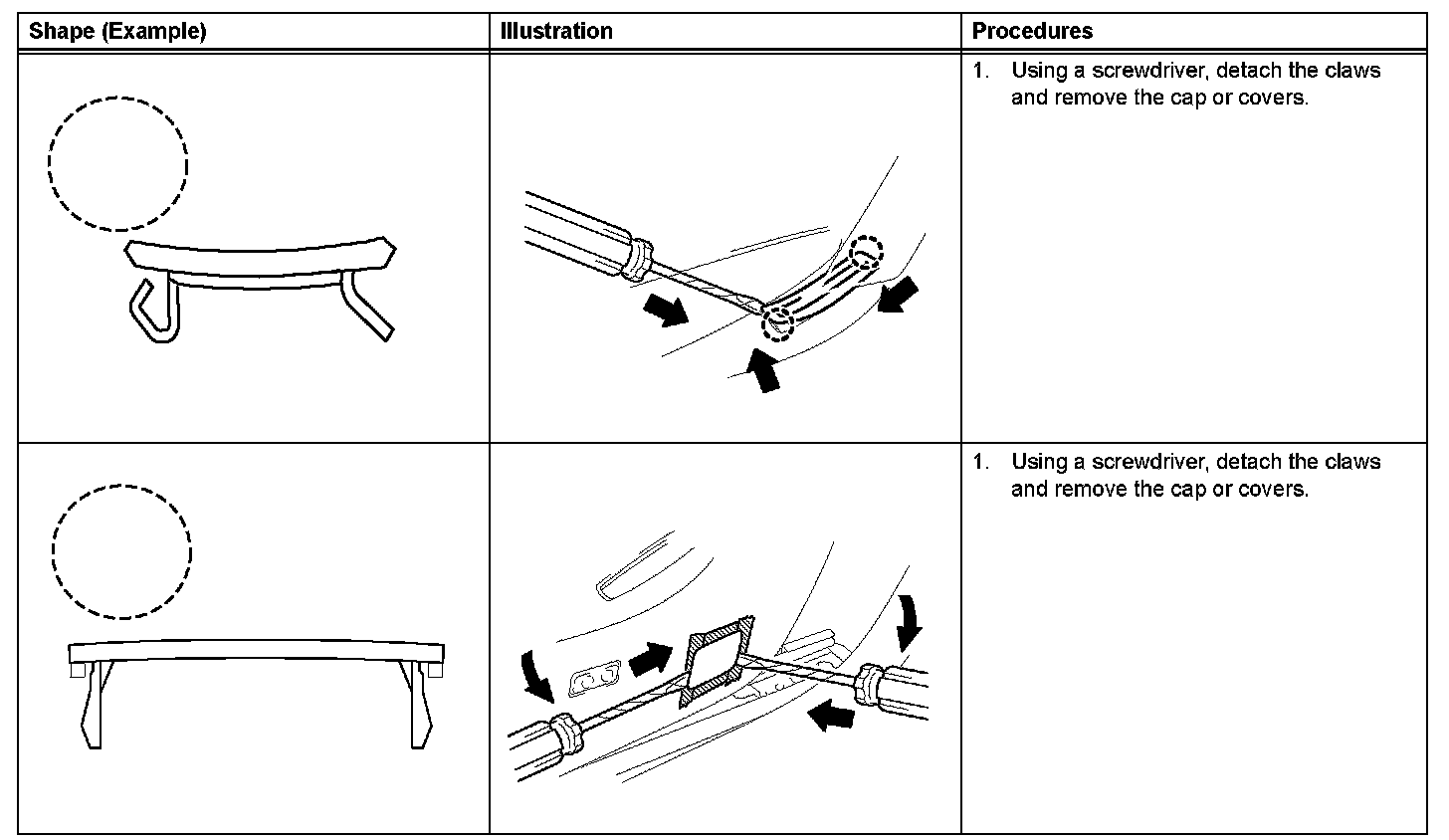 | Shape (Example) | Illustration | Procedures |
|---|---|---|
| | | 1. Using a screwdriver, detach the claws and remove the cap or covers. |
| | | 1. Using a screwdriver, detach the claws and remove the cap or covers. |