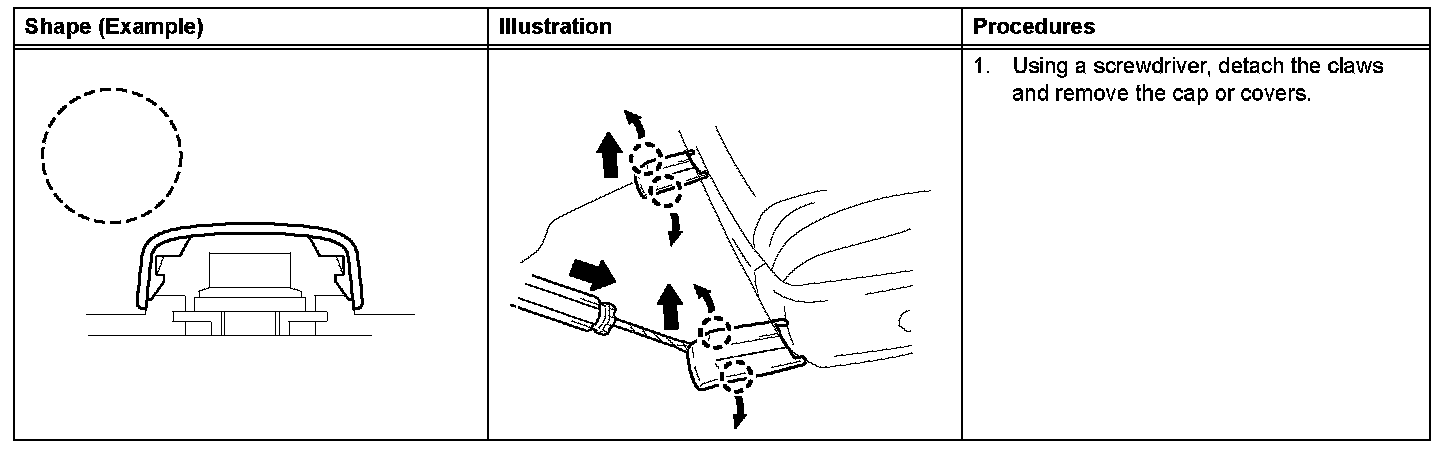 | Shape (Example) | Illustration | Procedures |
|---|---|---|
| | | 1. Using a screwdriver, detach the claws and remove the cap or covers. |