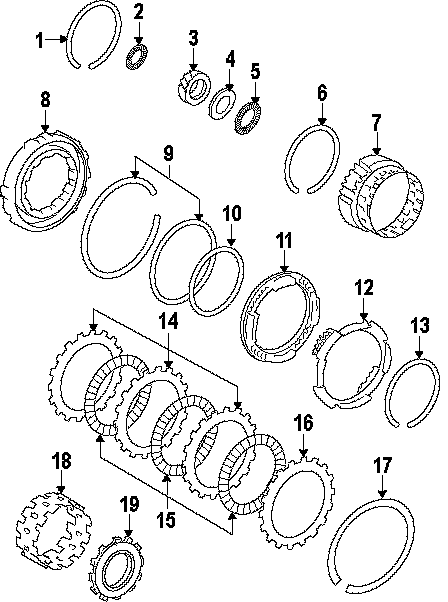 1
2
3
4
5
6
7
8
9
10
11
12
13
14
15
16
17
18
19