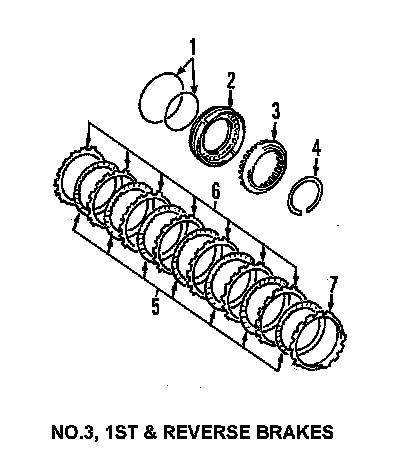 1
2
3
4
6
5
7

NO.3, 1ST & REVERSE BRAKES